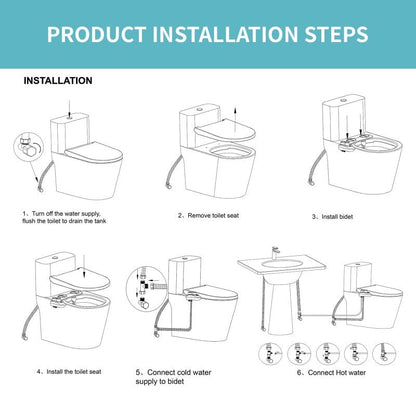 PRODUCT INSTALLATION STEPS

INSTALLATION

1、Turn off the water supply, flush the toilet to drain the tank

2、Remove toilet seat

3、Install bidet

4、Install the toilet seat

5、Connect cold water supply to bidet

6、Connect Hot water