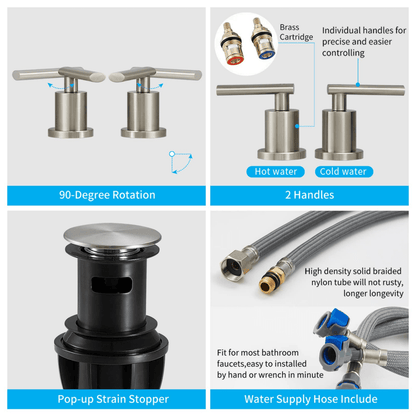 90-Degree Rotation

Brass Cartridge

Individual handles for precise and easier controlling

Hot water

Cold water

2 Handles

Pop-up Strain Stopper

High density solid braided nylon tube will not rusty, longer longevity

Fit for most bathroom faucets,easy to installed by hand or wrench in minute

Water Supply Hose Include