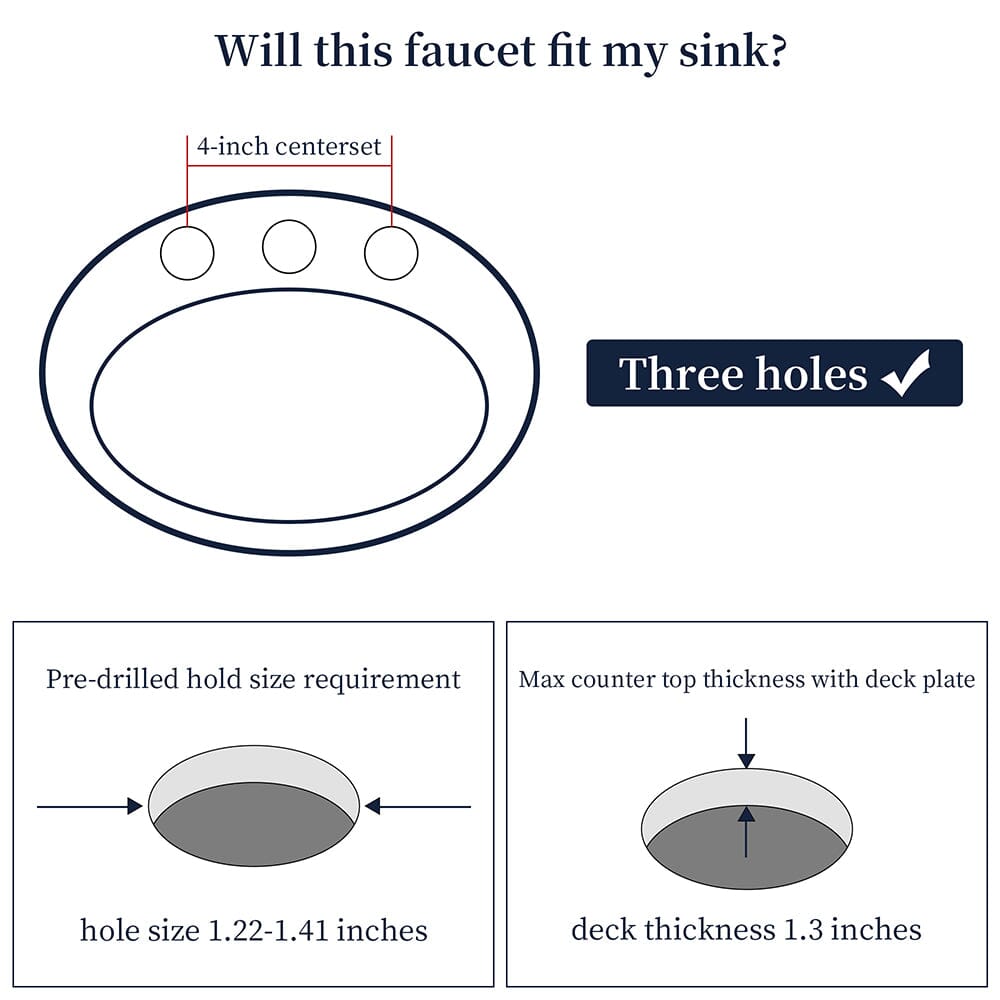 Will this faucet fit my sink?

4-inch centerset

Three holes ✓

Pre-drilled hold size requirement

hole size 1.22-1.41 inches

Max counter top thickness with deck plate

deck thickness 1.3 inches