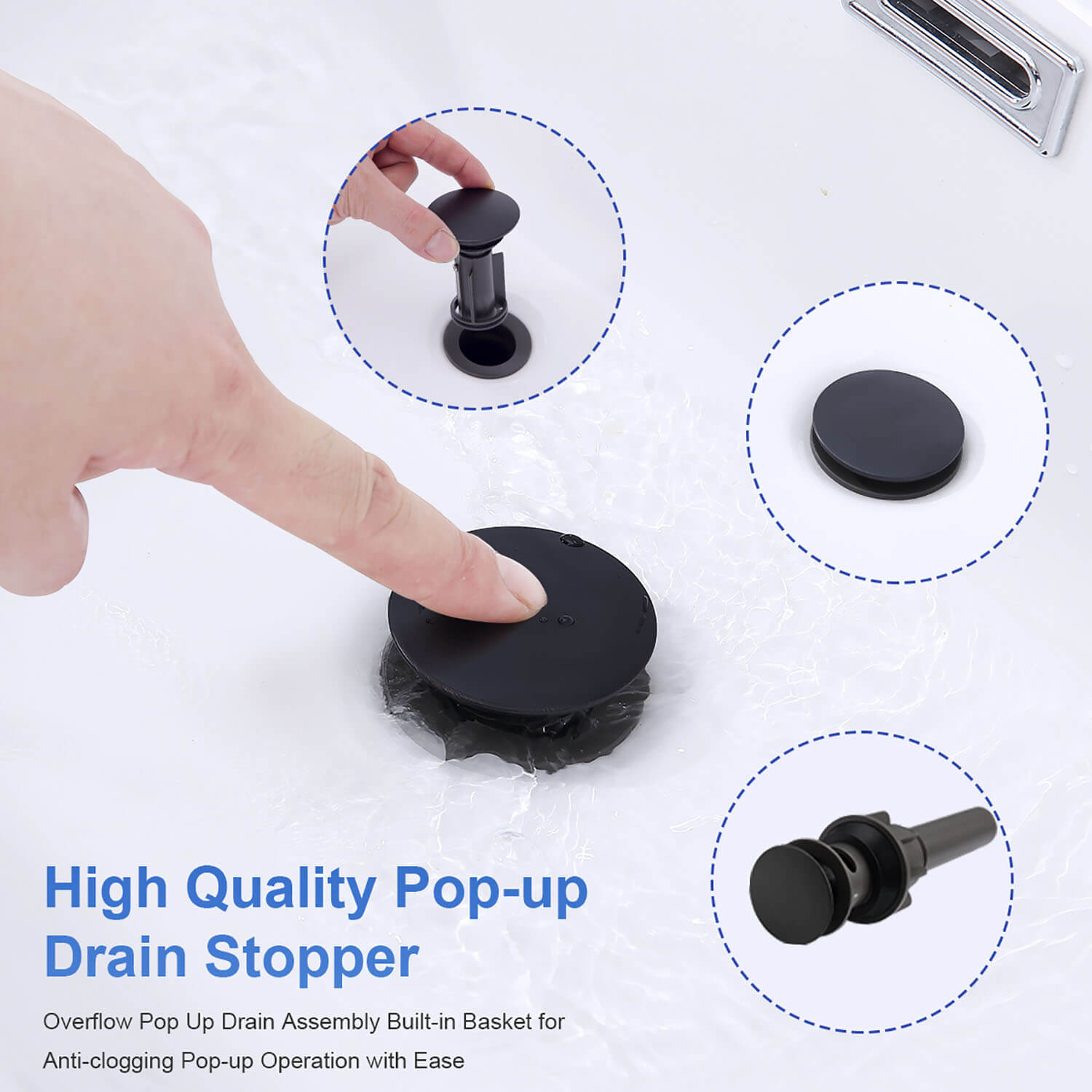 High Quality Pop-up Drain Stopper

Overflow Pop Up Drain Assembly Built-in Basket for Anti-clogging Pop-up Operation with Ease