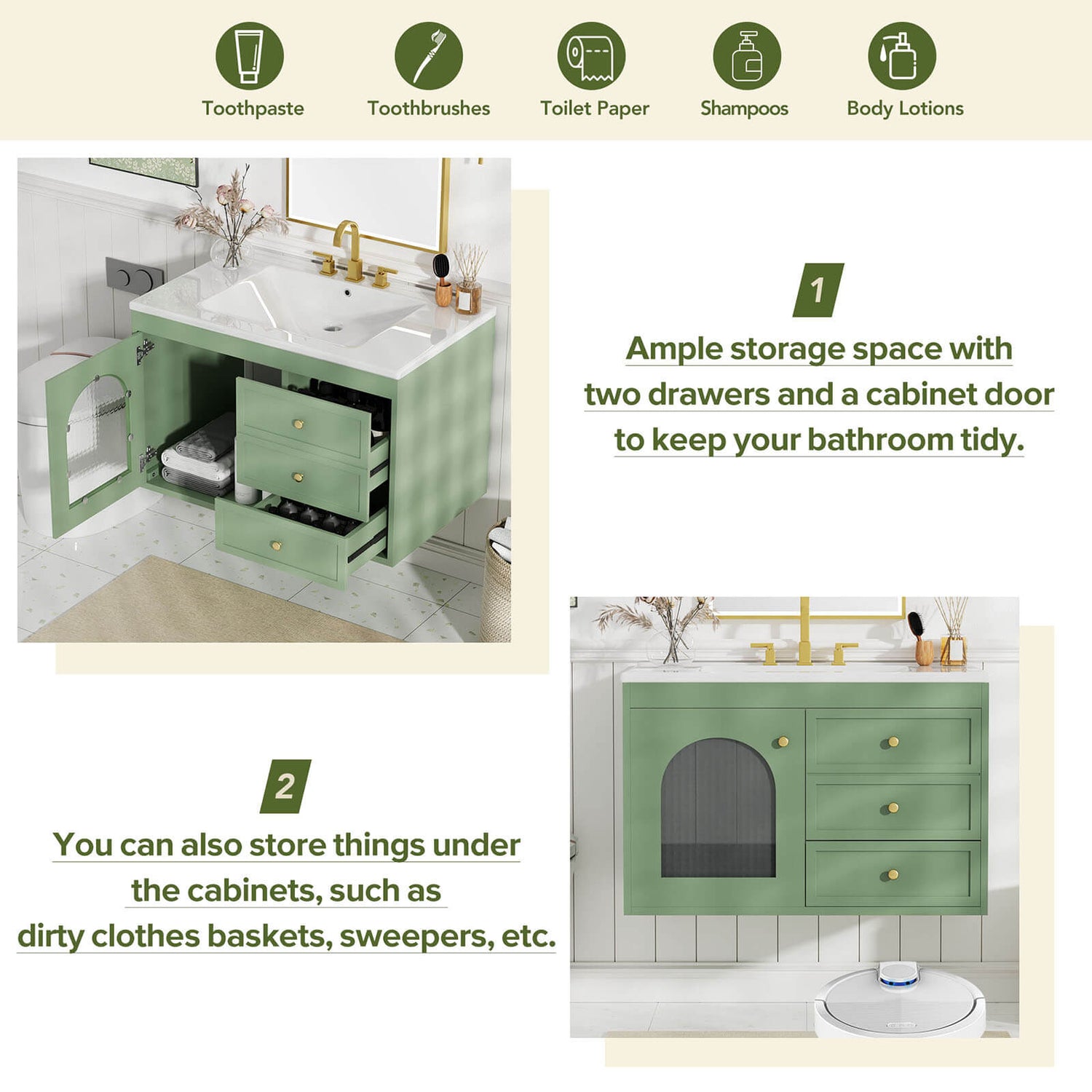 Toothpaste Toothbrushes Toilet Paper Shampoos Body Lotions

1

Ample storage space with two drawers and a cabinet door to keep your bathroom tidy.

2

You can also store things under the cabinets, such as dirty clothes baskets, sweepers, etc.