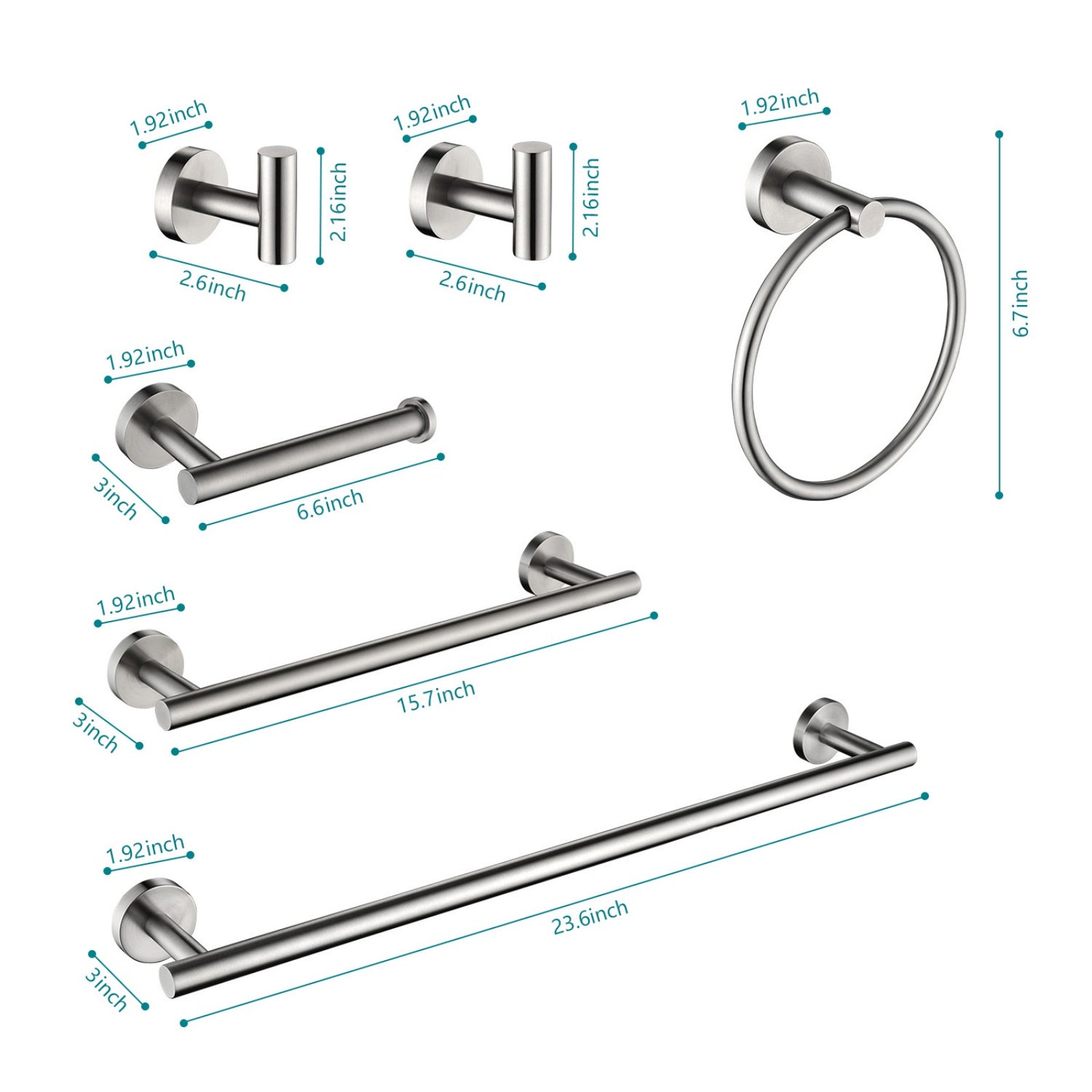 1.92inch
2.16inch
2.6inch

1.92inch
2.16inch
2.6inch

1.92inch
6.7inch

1.92inch
3inch
6.6inch

1.92inch
3inch
15.7inch

1.92inch
3inch
23.6inch