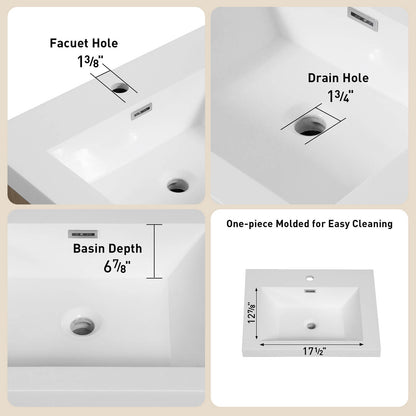 Facuet Hole
$1\frac{3}{8}$"

Drain Hole
$1\frac{3}{4}$"

Basin Depth
$6\frac{7}{8}$"

One-piece Molded for Easy Cleaning

$12\frac{7}{8}$"

$17\frac{1}{2}$"