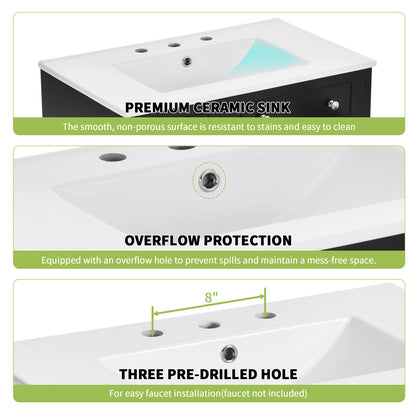 PREMIUM CERAMIC SINK

The smooth, non-porous surface is resistant to stains and easy to clean

OVERFLOW PROTECTION

Equipped with an overflow hole to prevent spills and maintain a mess-free space.

8"

THREE PRE-DRILLED HOLE

For easy faucet installation(faucet not included)