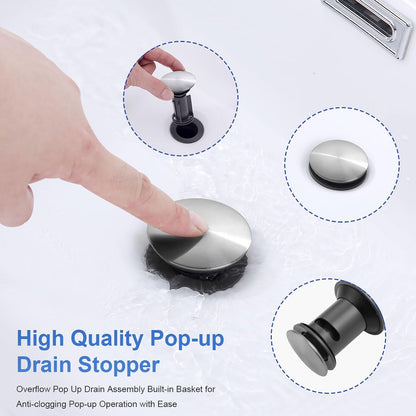 High Quality Pop-up Drain Stopper

Overflow Pop Up Drain Assembly Built-in Basket for Anti-clogging Pop-up Operation with Ease