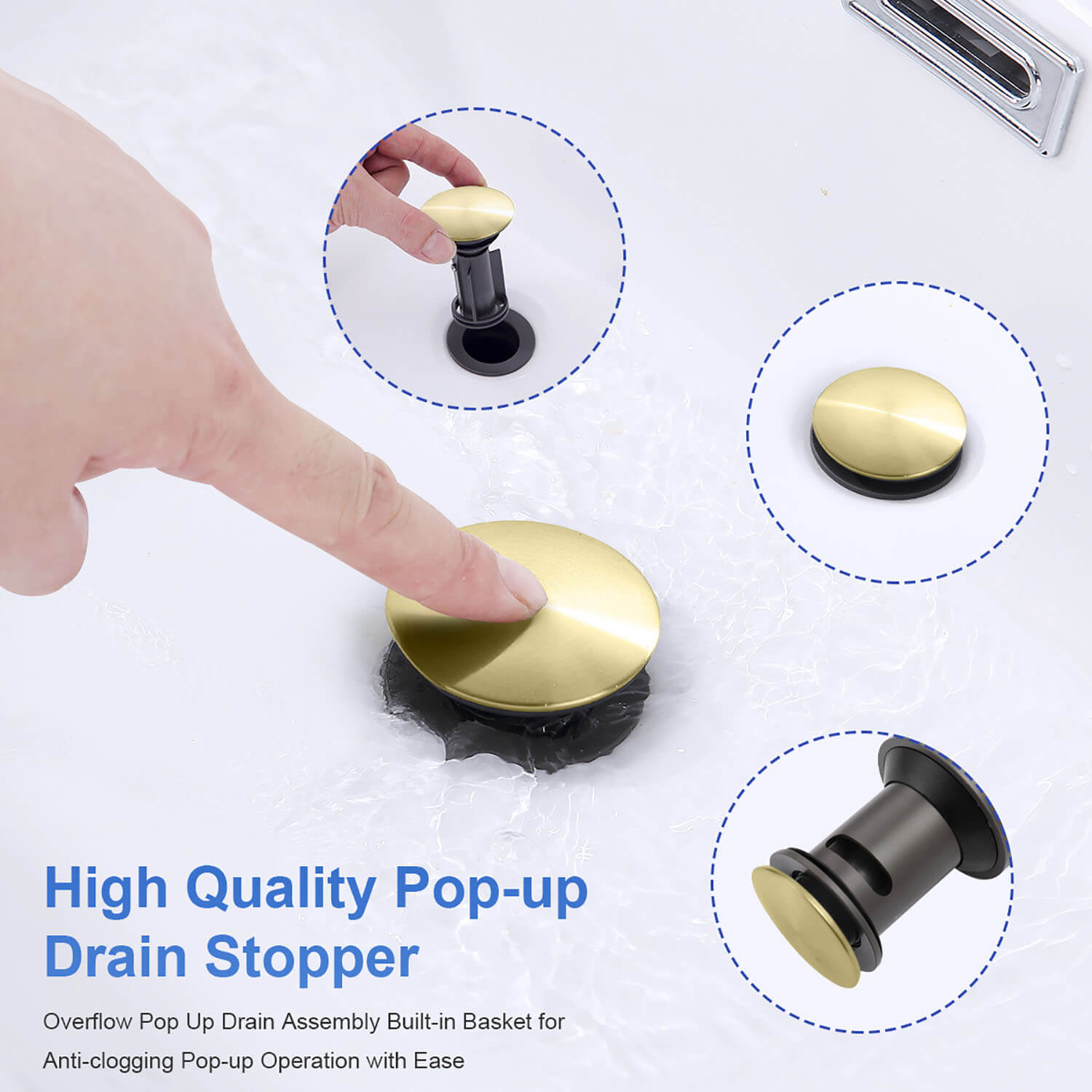 High Quality Pop-up Drain Stopper

Overflow Pop Up Drain Assembly Built-in Basket for Anti-clogging Pop-up Operation with Ease