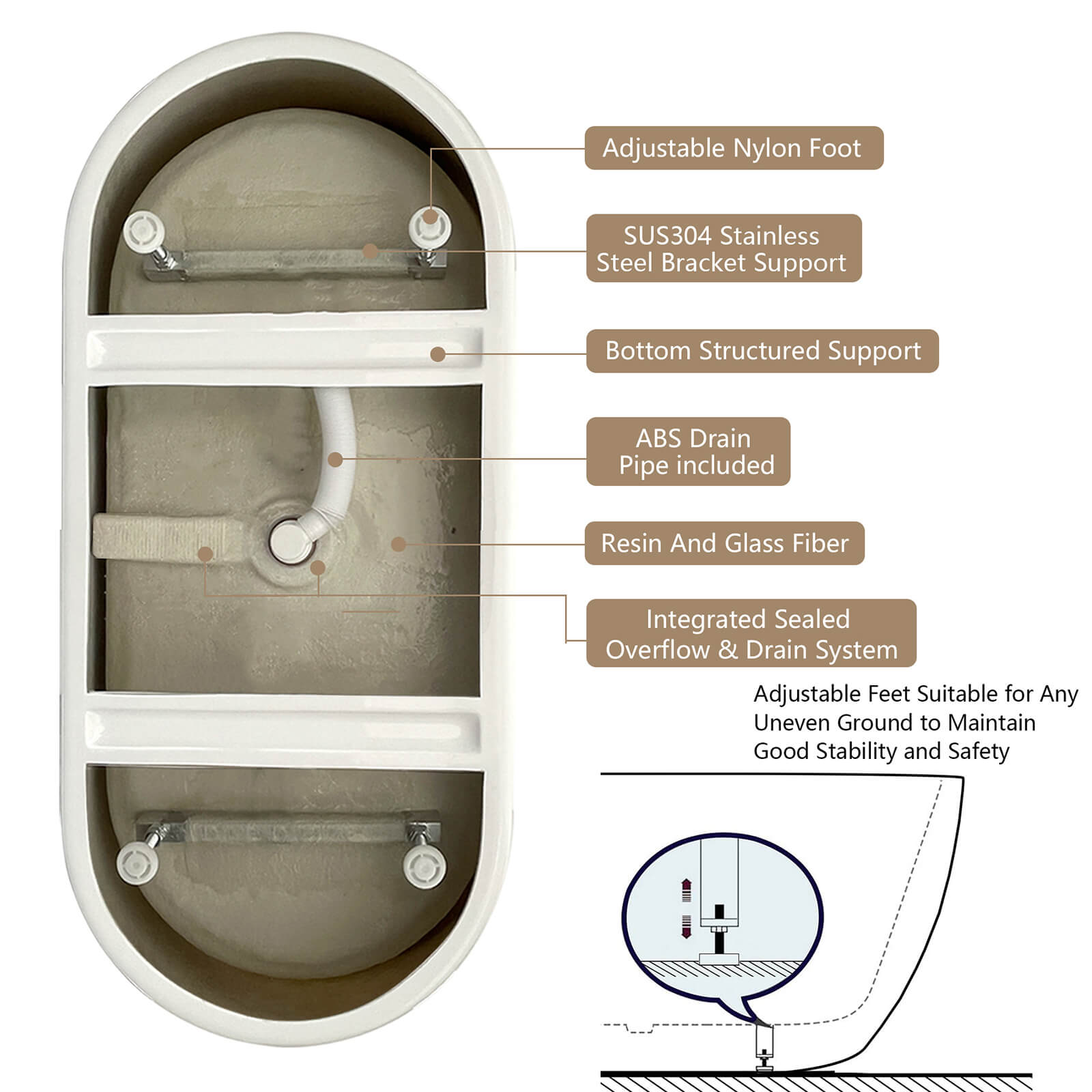 Adjustable Nylon Foot

SUS304 Stainless Steel Bracket Support

Bottom Structured Support

ABS Drain Pipe included

Resin And Glass Fiber

Integrated Sealed Overflow & Drain System

Adjustable Feet Suitable for Any Uneven Ground to Maintain Good Stability and Safety