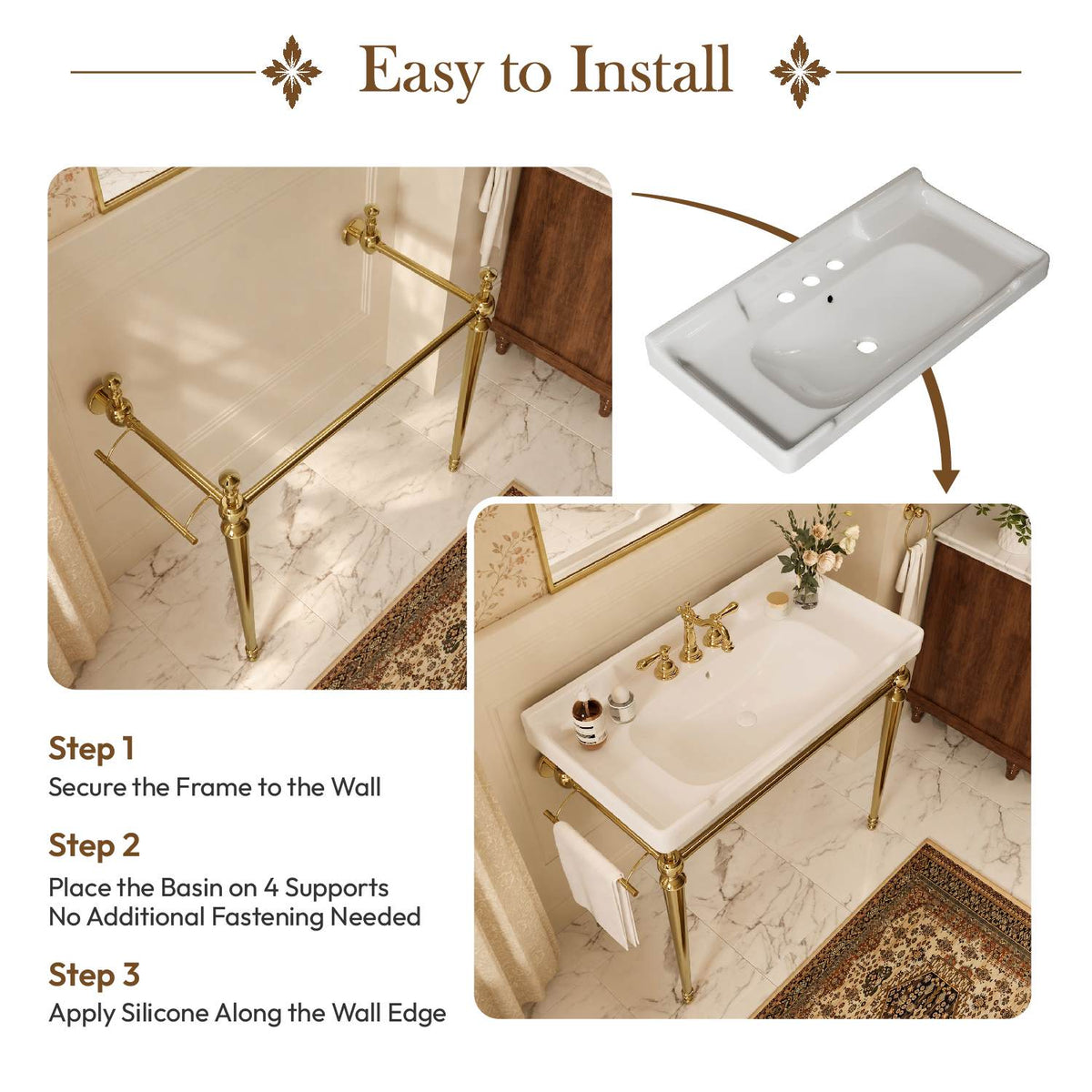 Easy to Install

Step 1
Secure the Frame to the Wall

Step 2
Place the Basin on 4 Supports
No Additional Fastening Needed

Step 3
Apply Silicone Along the Wall Edge