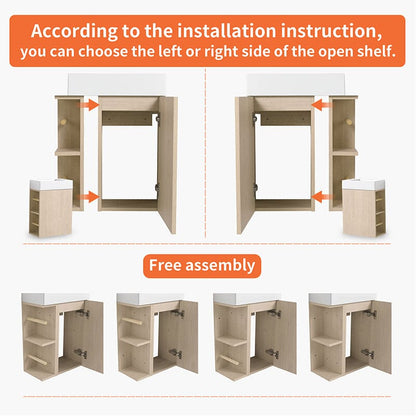 According to the installation instruction, you can choose the left or right side of the open shelf.

Free assembly