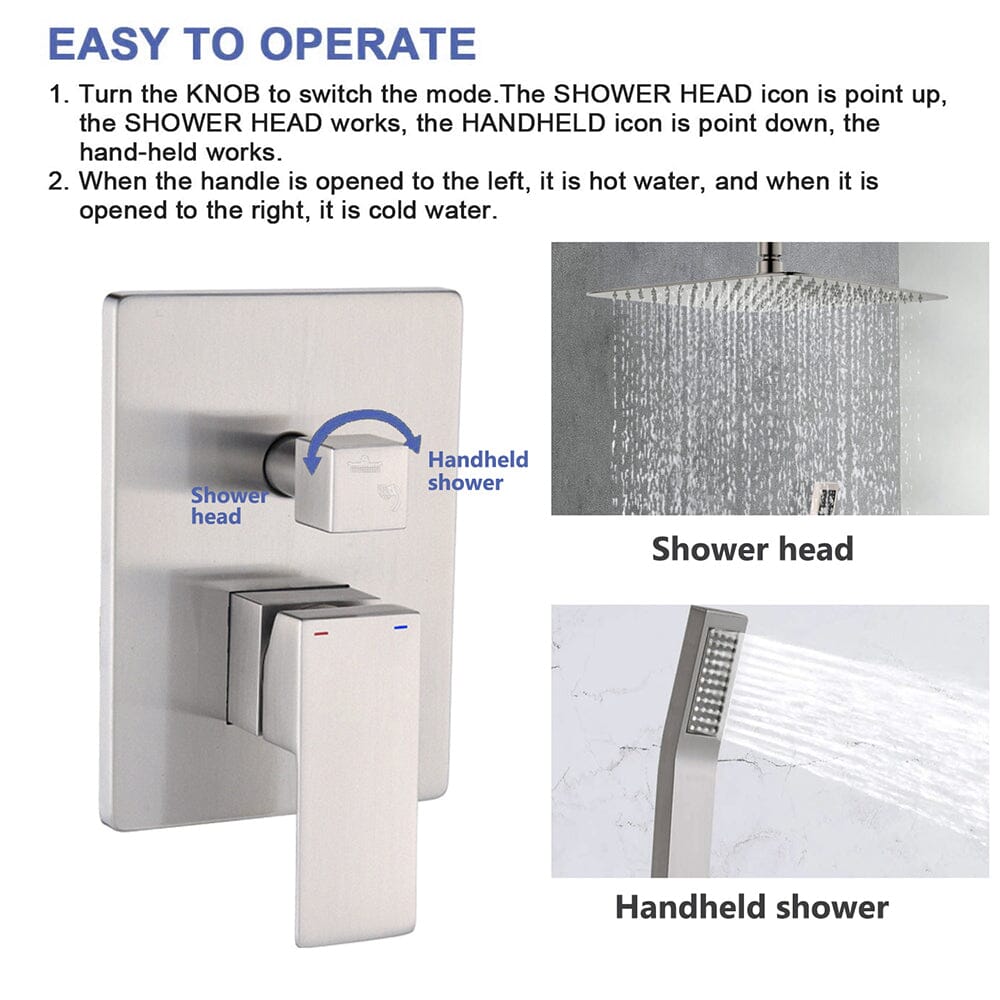 EASY TO OPERATE

1. Turn the KNOB to switch the mode.The SHOWER HEAD icon is point up, the SHOWER HEAD works, the HANDHELD icon is point down, the hand-held works.
2. When the handle is opened to the left, it is hot water, and when it is opened to the right, it is cold water.

Shower head

Handheld shower

Shower head

Handheld shower