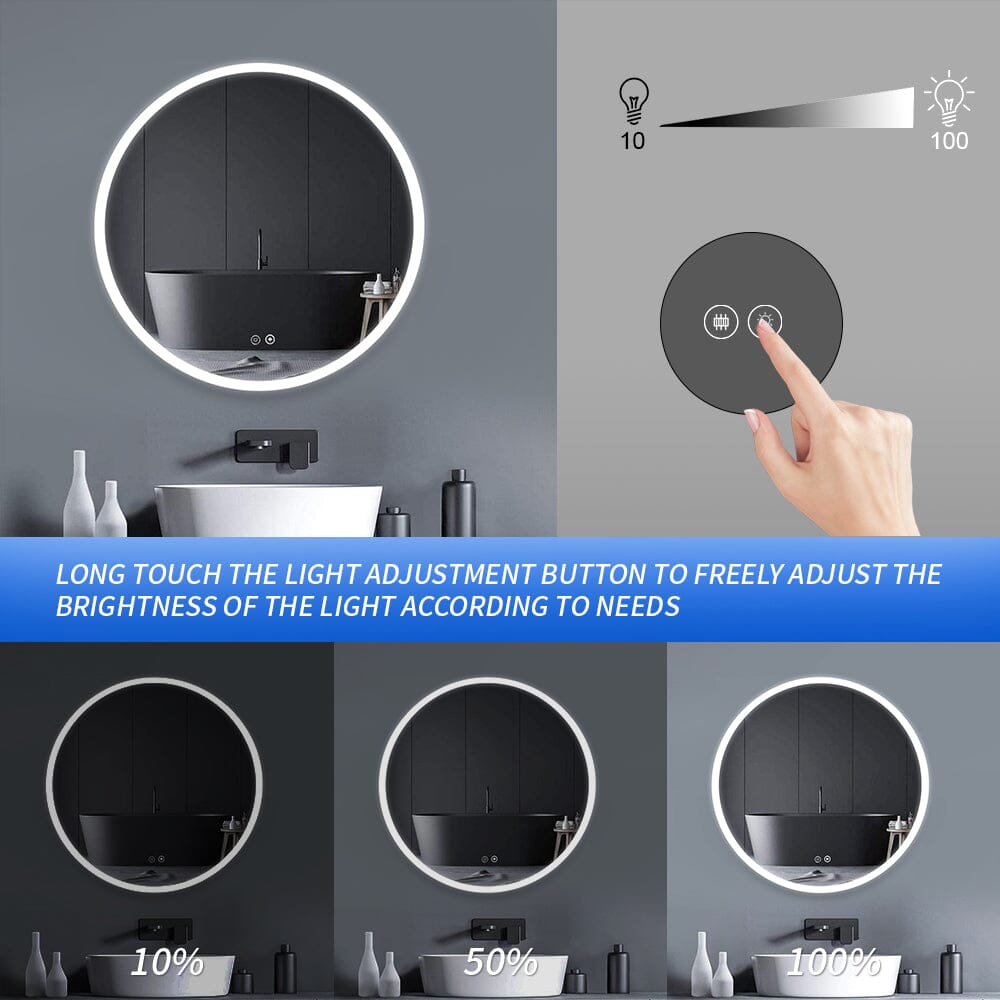 10

100

LONG TOUCH THE LIGHT ADJUSTMENT BUTTON TO FREELY ADJUST THE BRIGHTNESS OF THE LIGHT ACCORDING TO NEEDS

10%

50%

100%