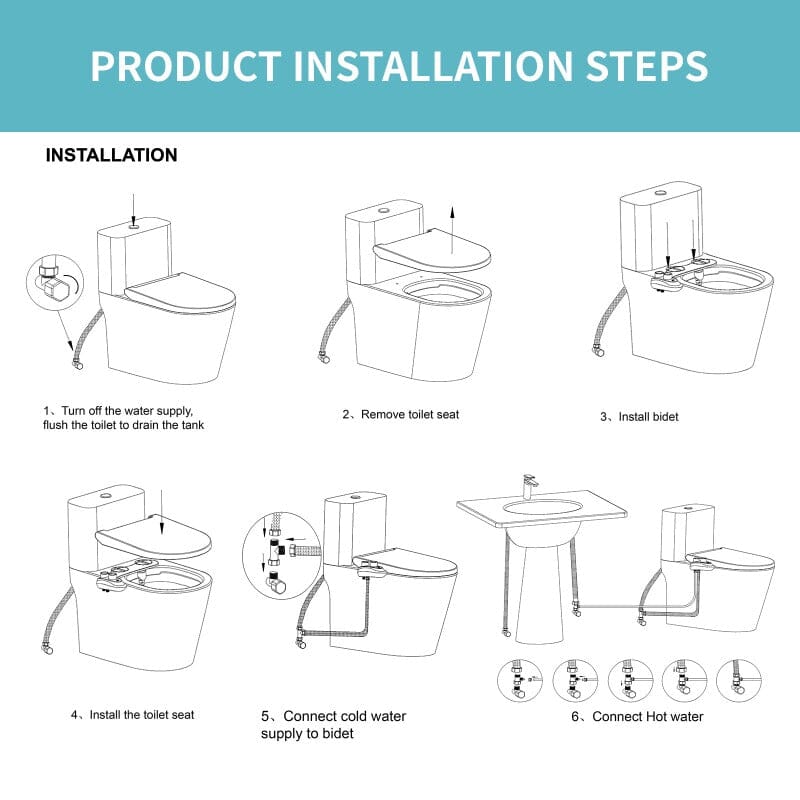 PRODUCT INSTALLATION STEPS

INSTALLATION

1、Turn off the water supply, flush the toilet to drain the tank

2、Remove toilet seat

3、Install bidet

4、Install the toilet seat

5、Connect cold water supply to bidet

6、Connect Hot water