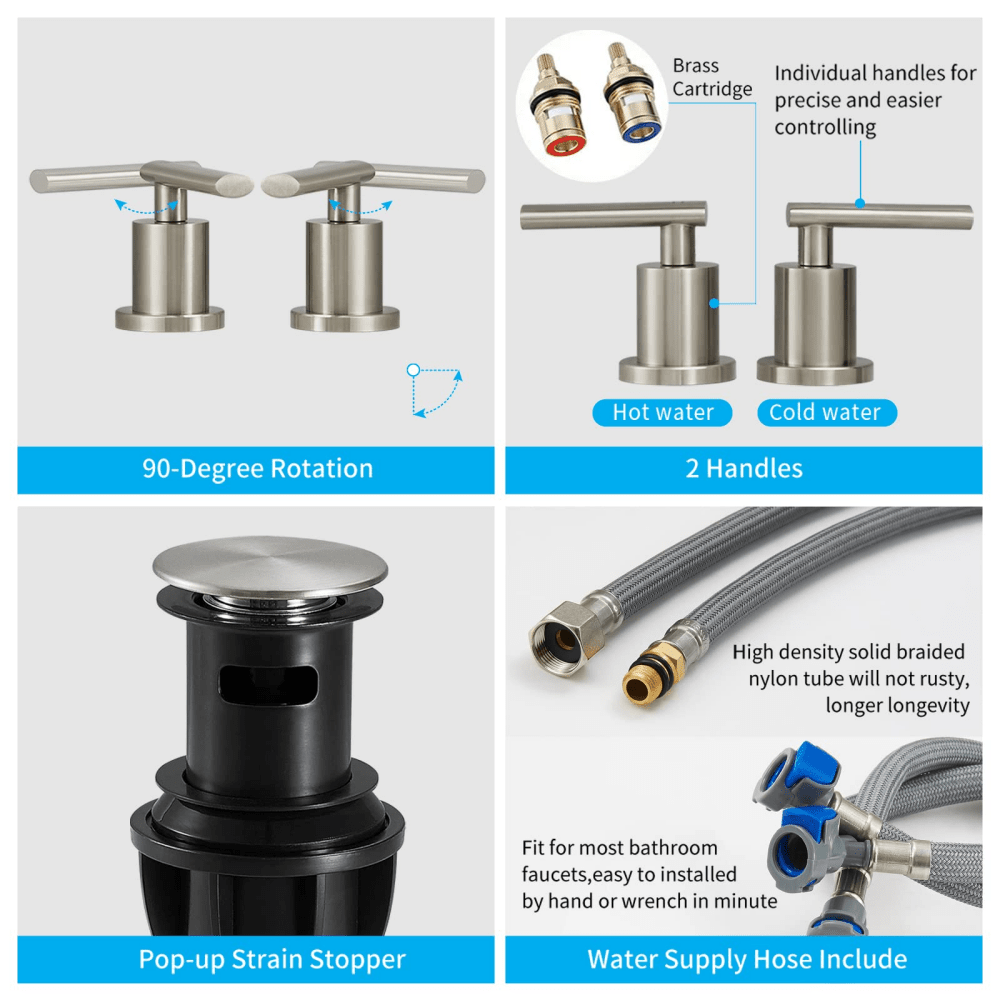 90-Degree Rotation

Brass Cartridge

Individual handles for precise and easier controlling

Hot water

Cold water

2 Handles

Pop-up Strain Stopper

High density solid braided nylon tube will not rusty, longer longevity

Fit for most bathroom faucets,easy to installed by hand or wrench in minute

Water Supply Hose Include