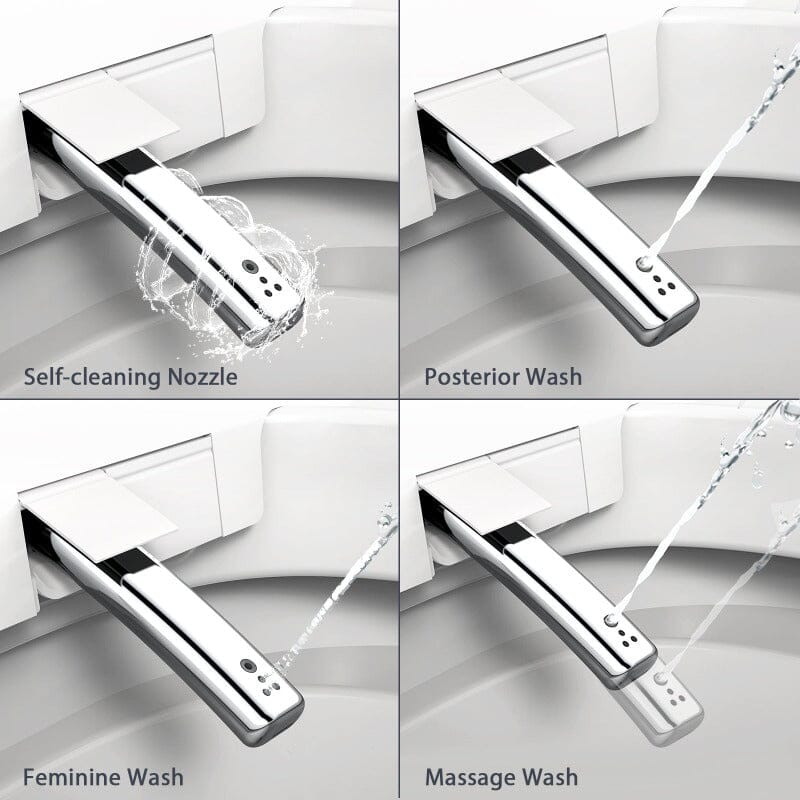 Self-cleaning Nozzle

Posterior Wash

Feminine Wash

Massage Wash