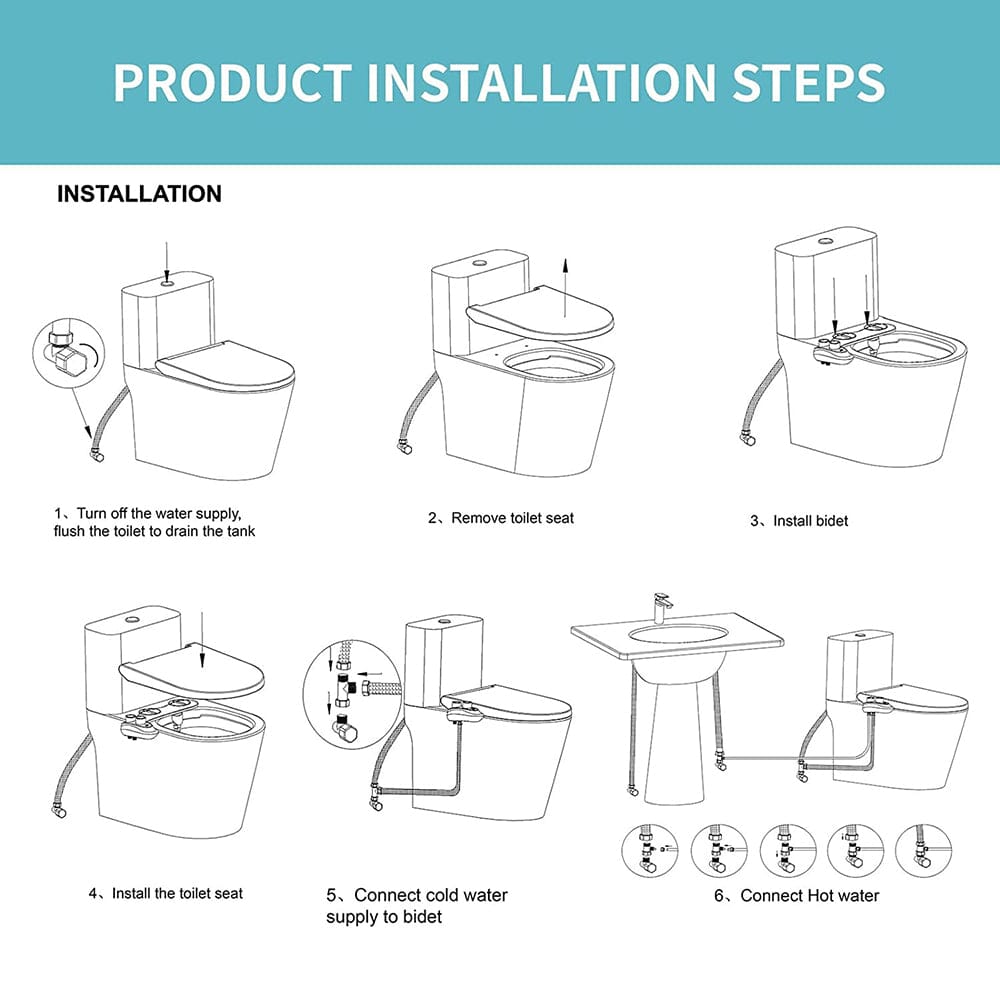 PRODUCT INSTALLATION STEPS

INSTALLATION

1、Turn off the water supply, flush the toilet to drain the tank

2、Remove toilet seat

3、Install bidet

4、Install the toilet seat

5、Connect cold water supply to bidet

6、Connect Hot water