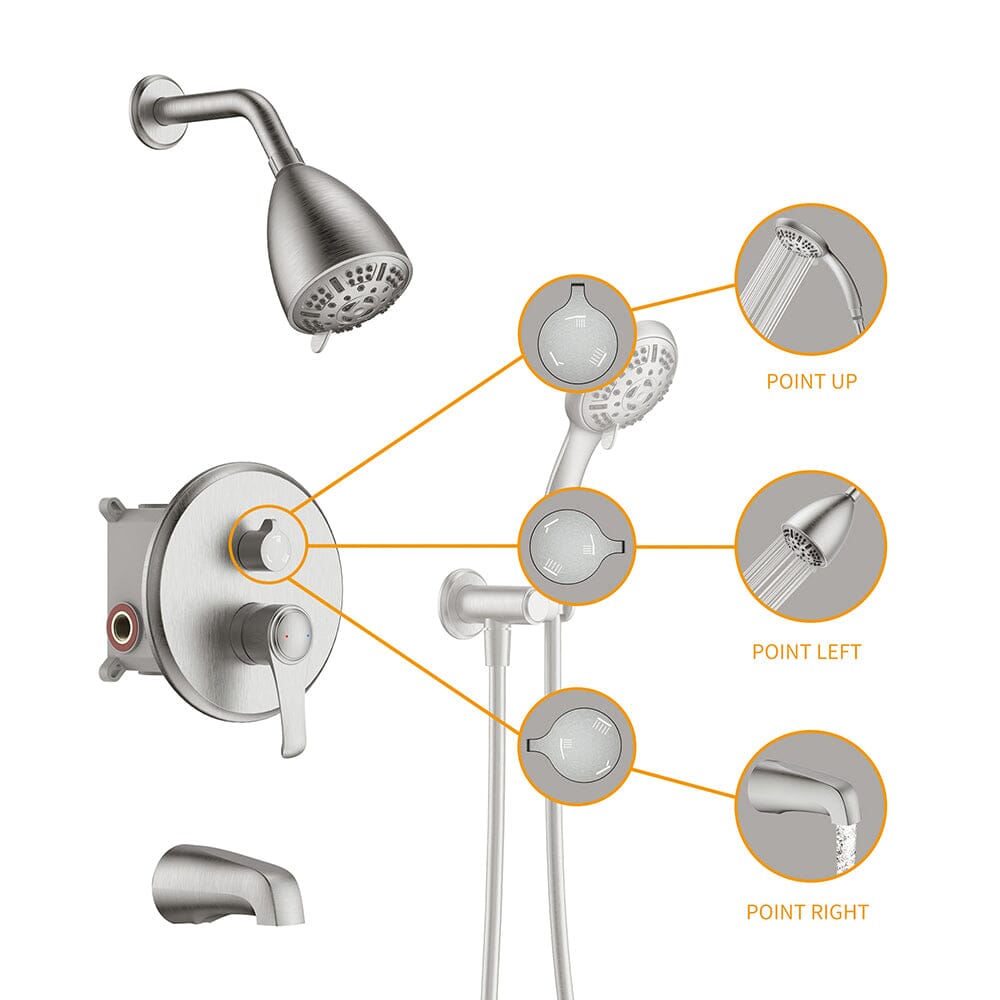 POINT UP

POINT LEFT

POINT RIGHT