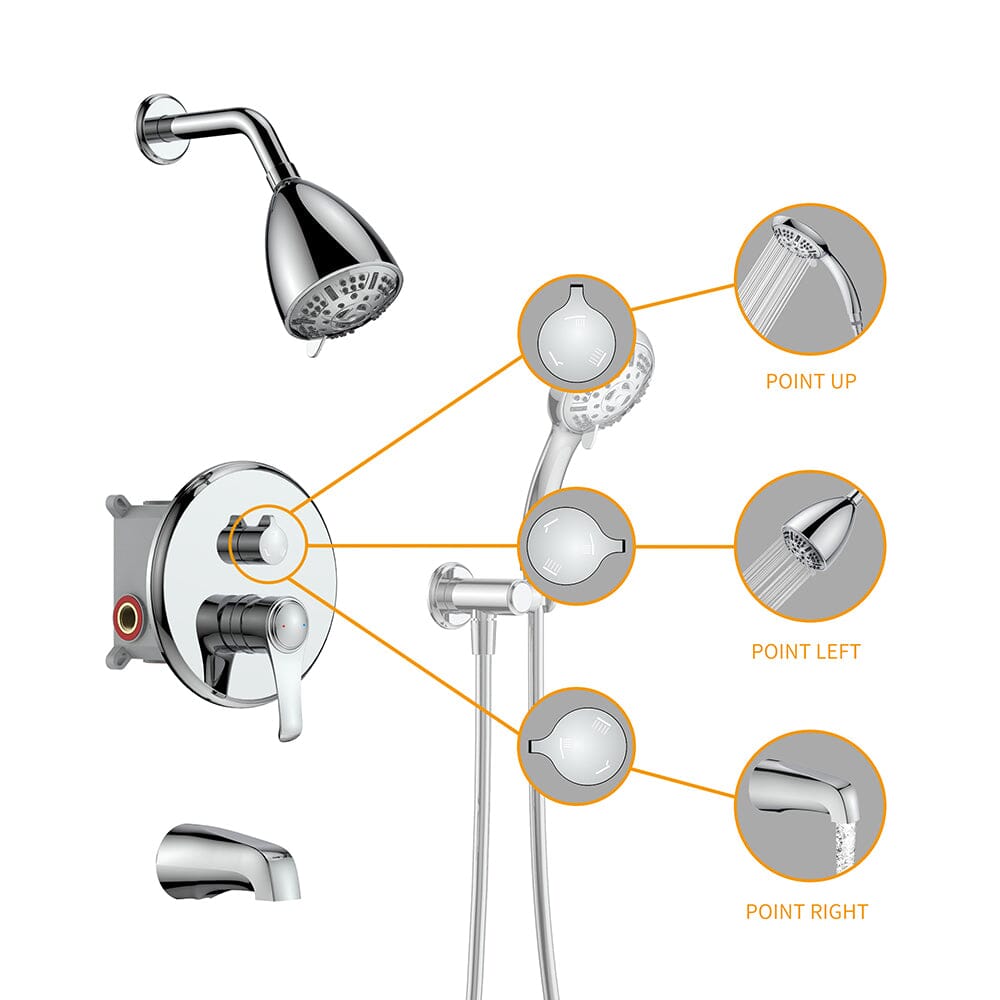 POINT UP

POINT LEFT

POINT RIGHT