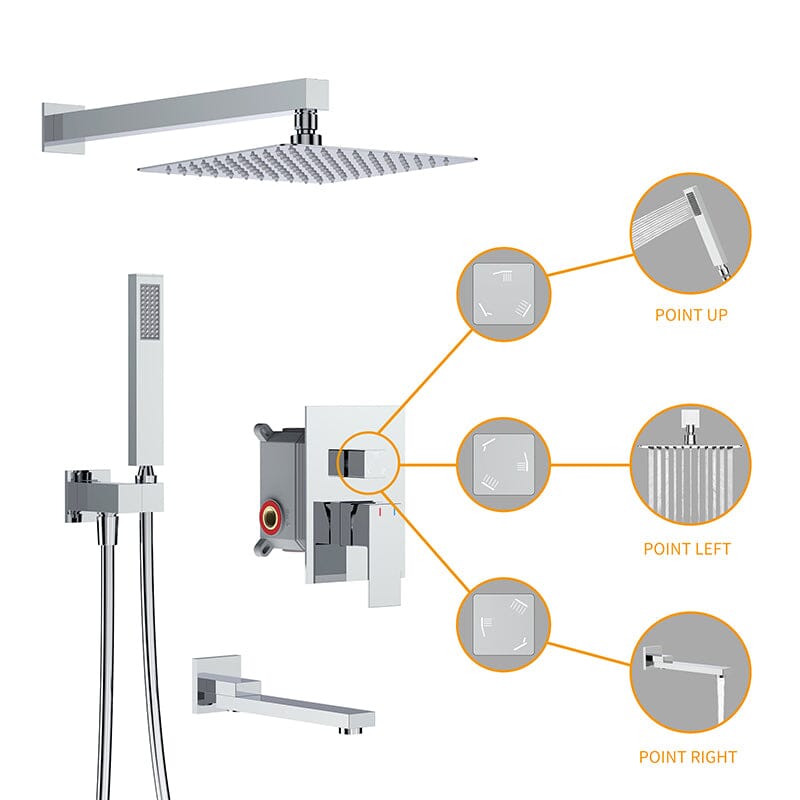 POINT UP

POINT LEFT

POINT RIGHT