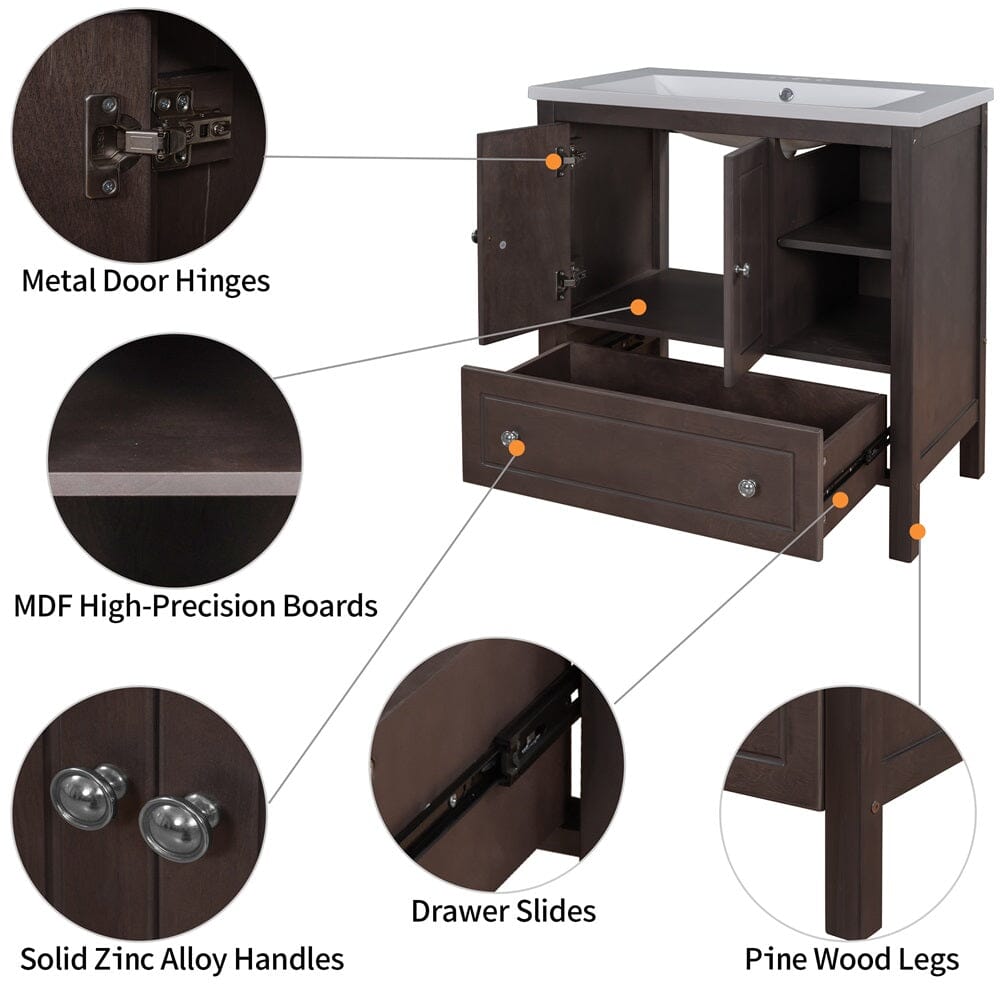 Metal Door Hinges

MDF High-Precision Boards

Solid Zinc Alloy Handles

Drawer Slides

Pine Wood Legs