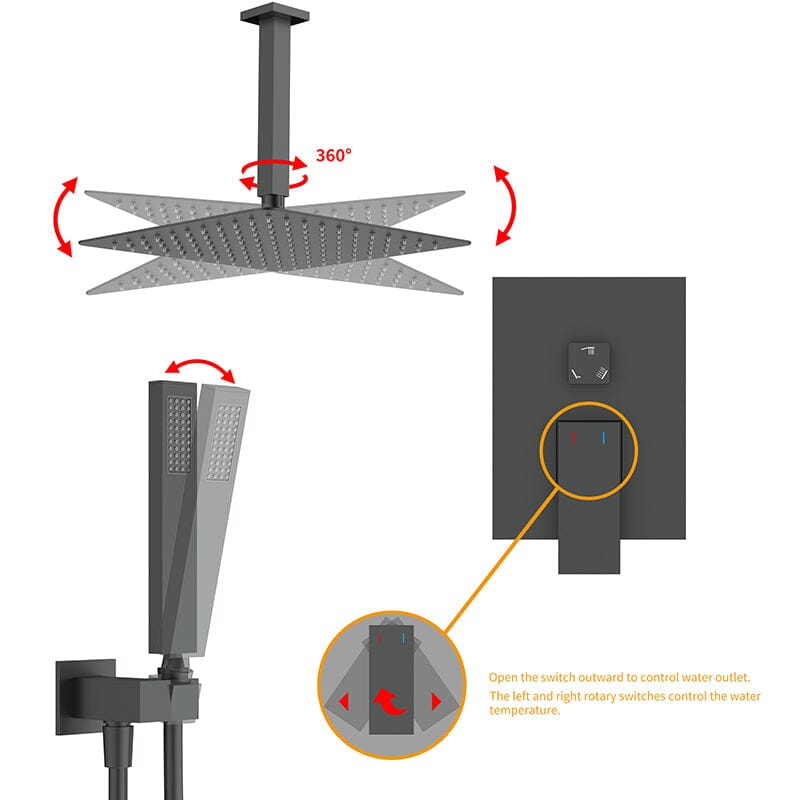 360°

Open the switch outward to control water outlet.
The left and right rotary switches control the water temperature.