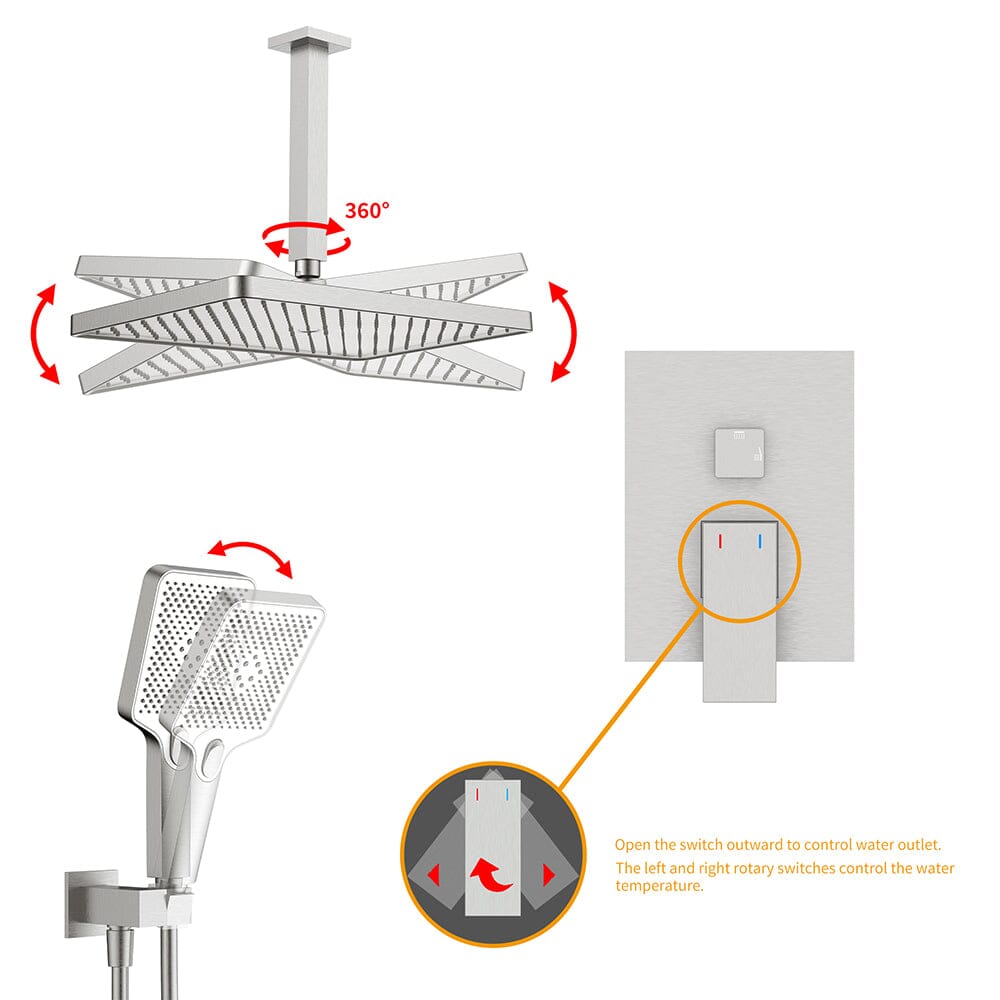 360°

Open the switch outward to control water outlet.
The left and right rotary switches control the water temperature.