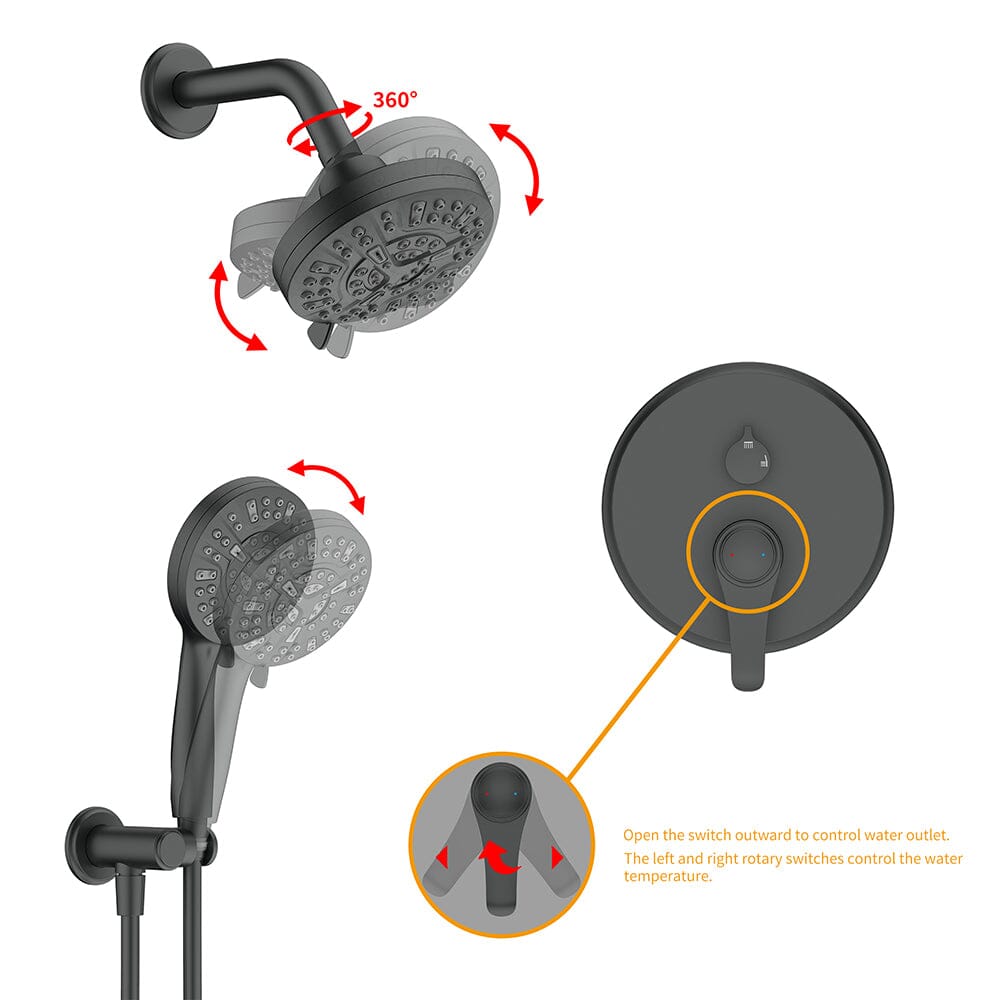 360°

Open the switch outward to control water outlet.
The left and right rotary switches control the water temperature.