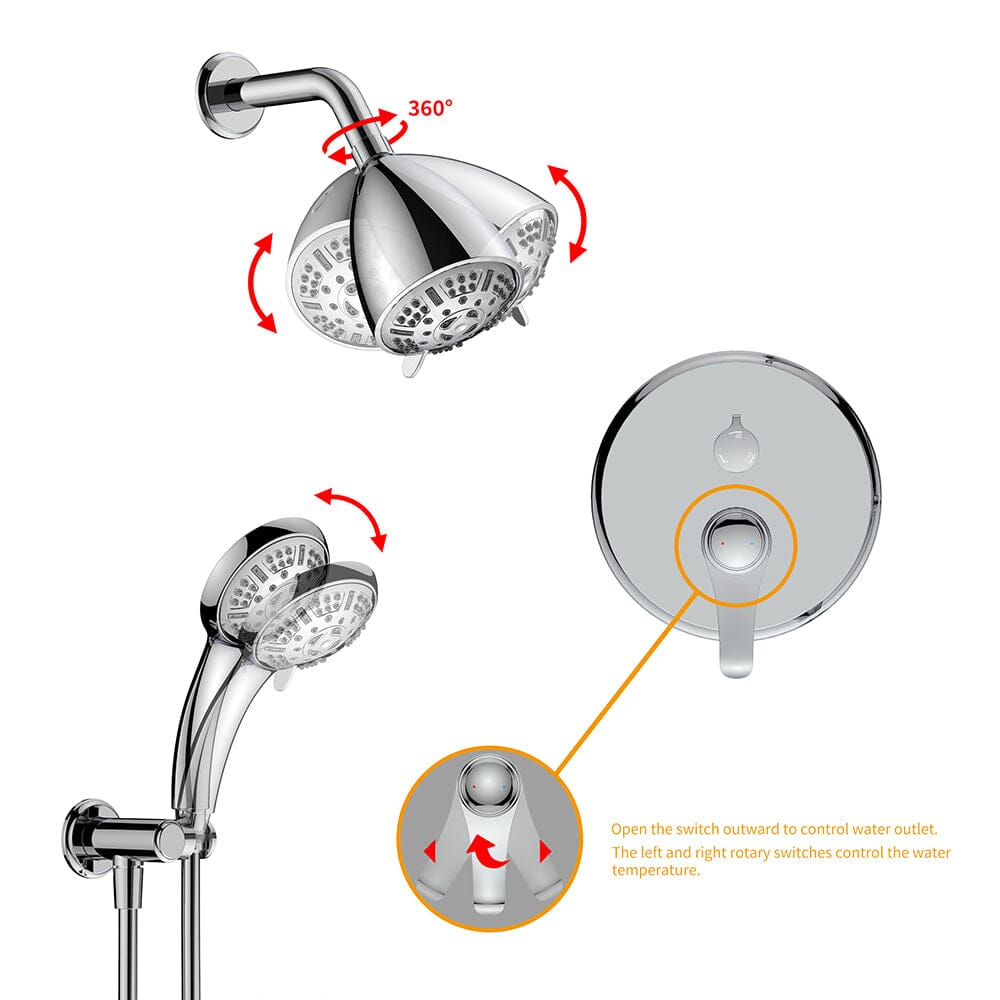 360°

Open the switch outward to control water outlet.

The left and right rotary switches control the water temperature.