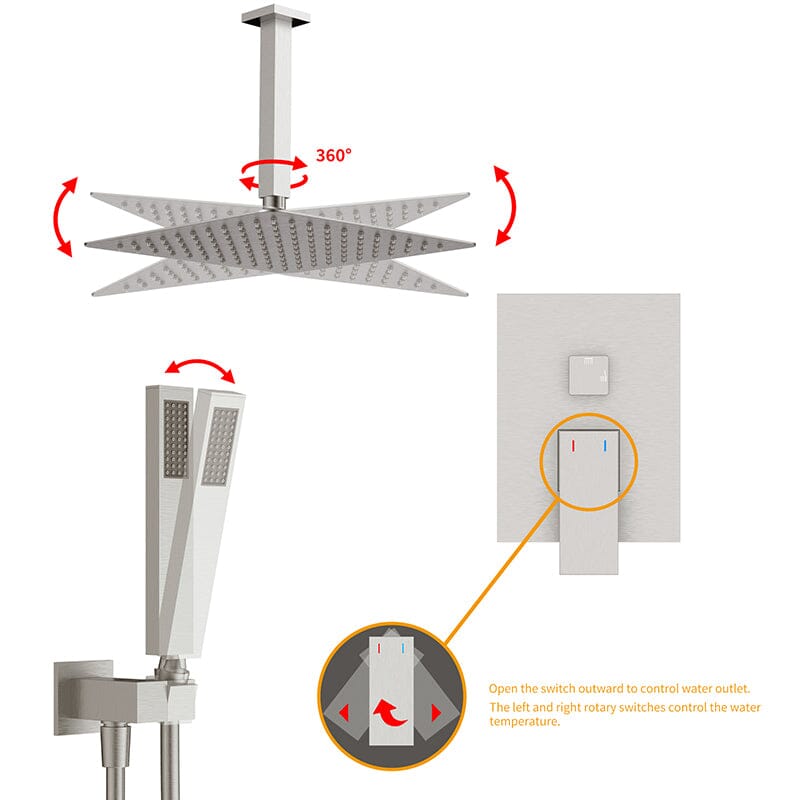 360°

Open the switch outward to control water outlet.

The left and right rotary switches control the water temperature.