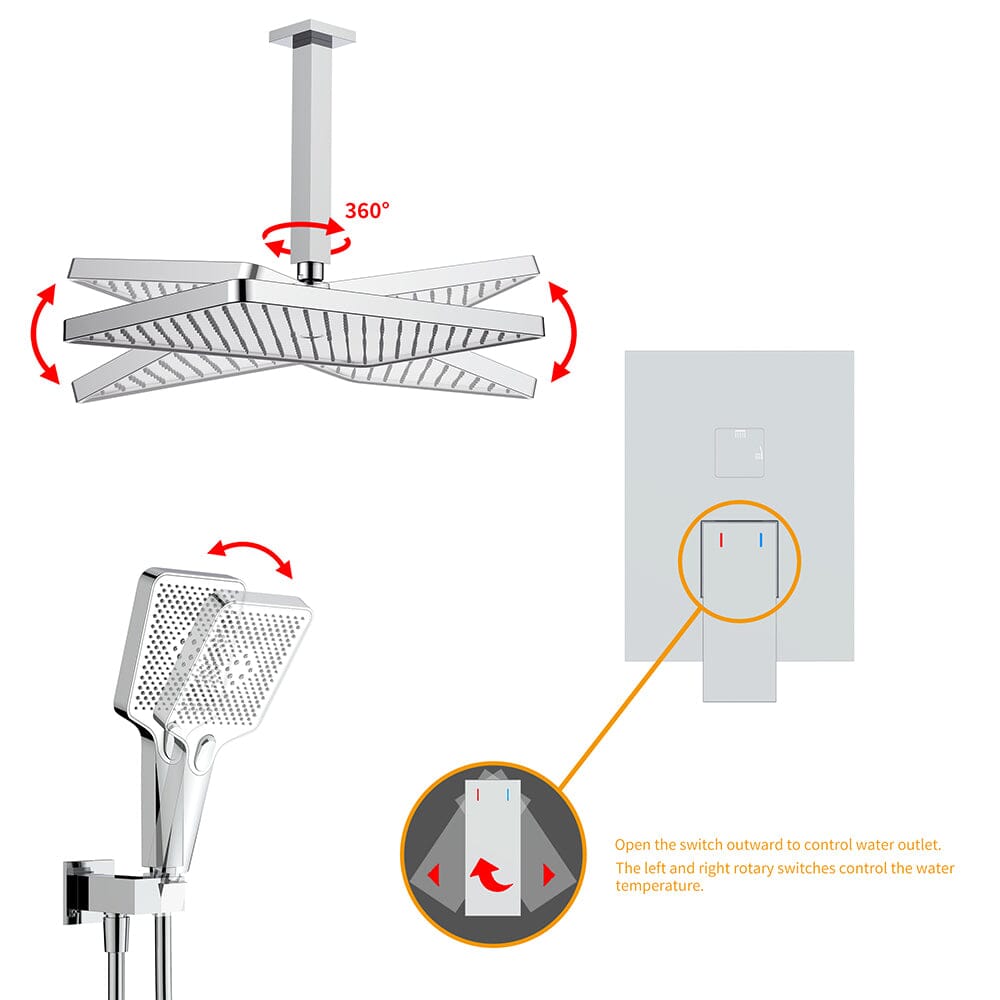 360°

Open the switch outward to control water outlet.
The left and right rotary switches control the water temperature.