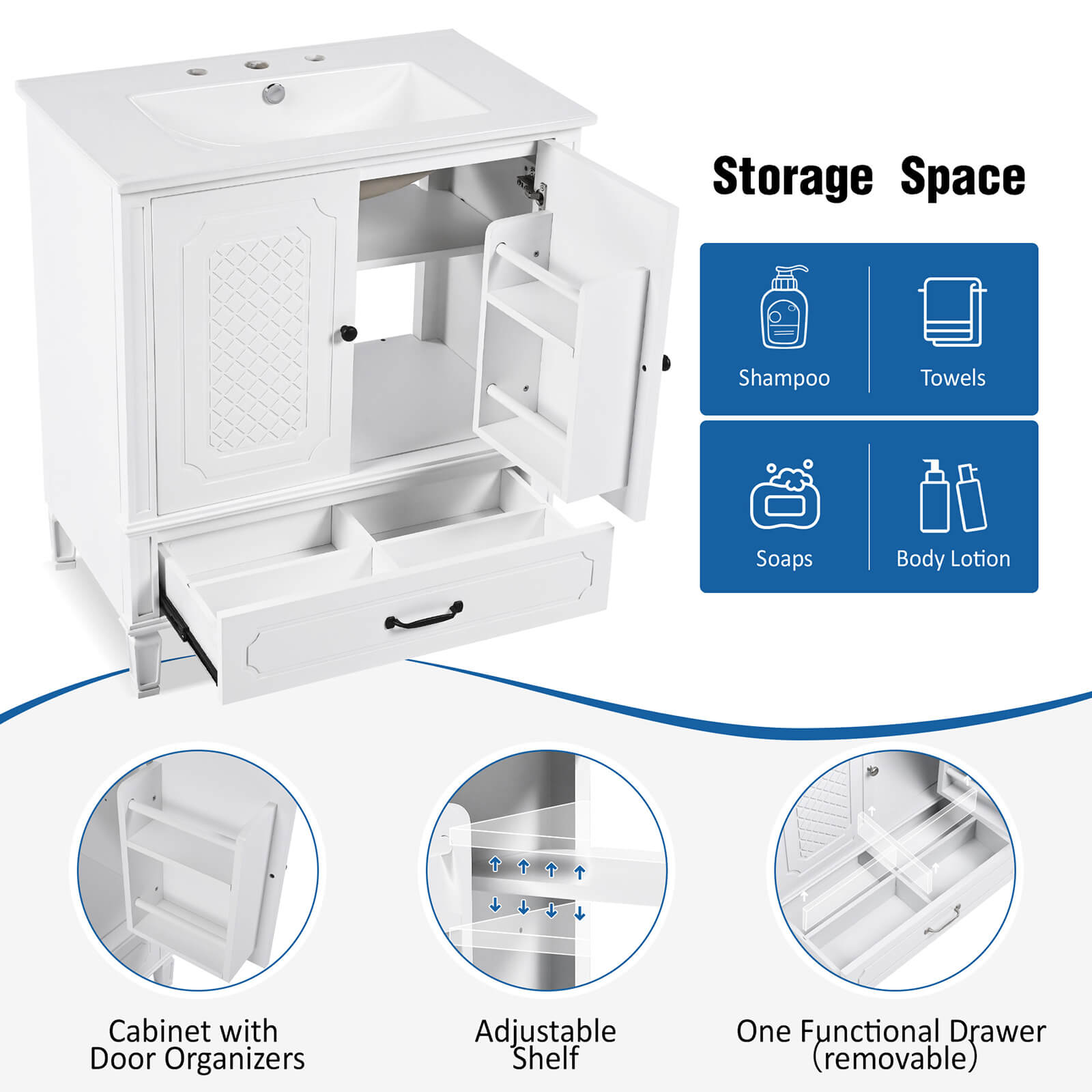 Storage Space

Shampoo

Towels

Soaps

Body Lotion

Cabinet with Door Organizers

Adjustable Shelf

One Functional Drawer (removable)