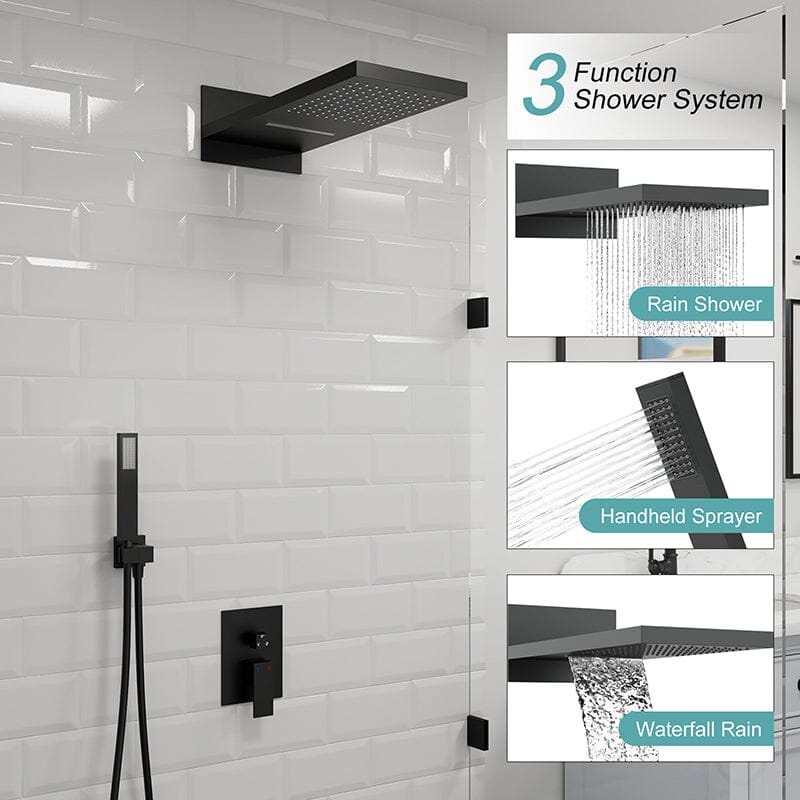 3 Function Shower System

Rain Shower

Handheld Sprayer

Waterfall Rain