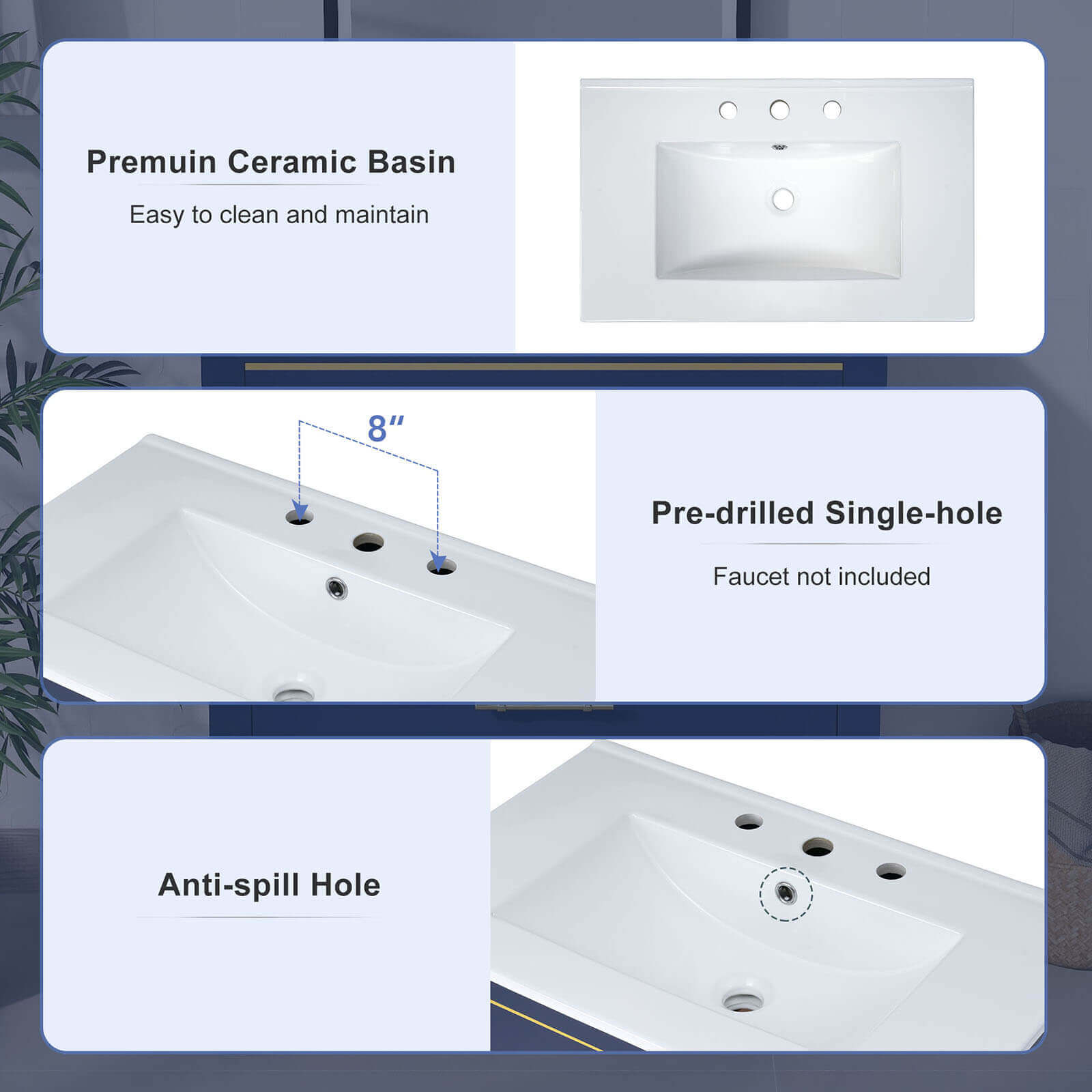 Premuin Ceramic Basin

Easy to clean and maintain

8″

Pre-drilled Single-hole

Faucet not included

Anti-spill Hole