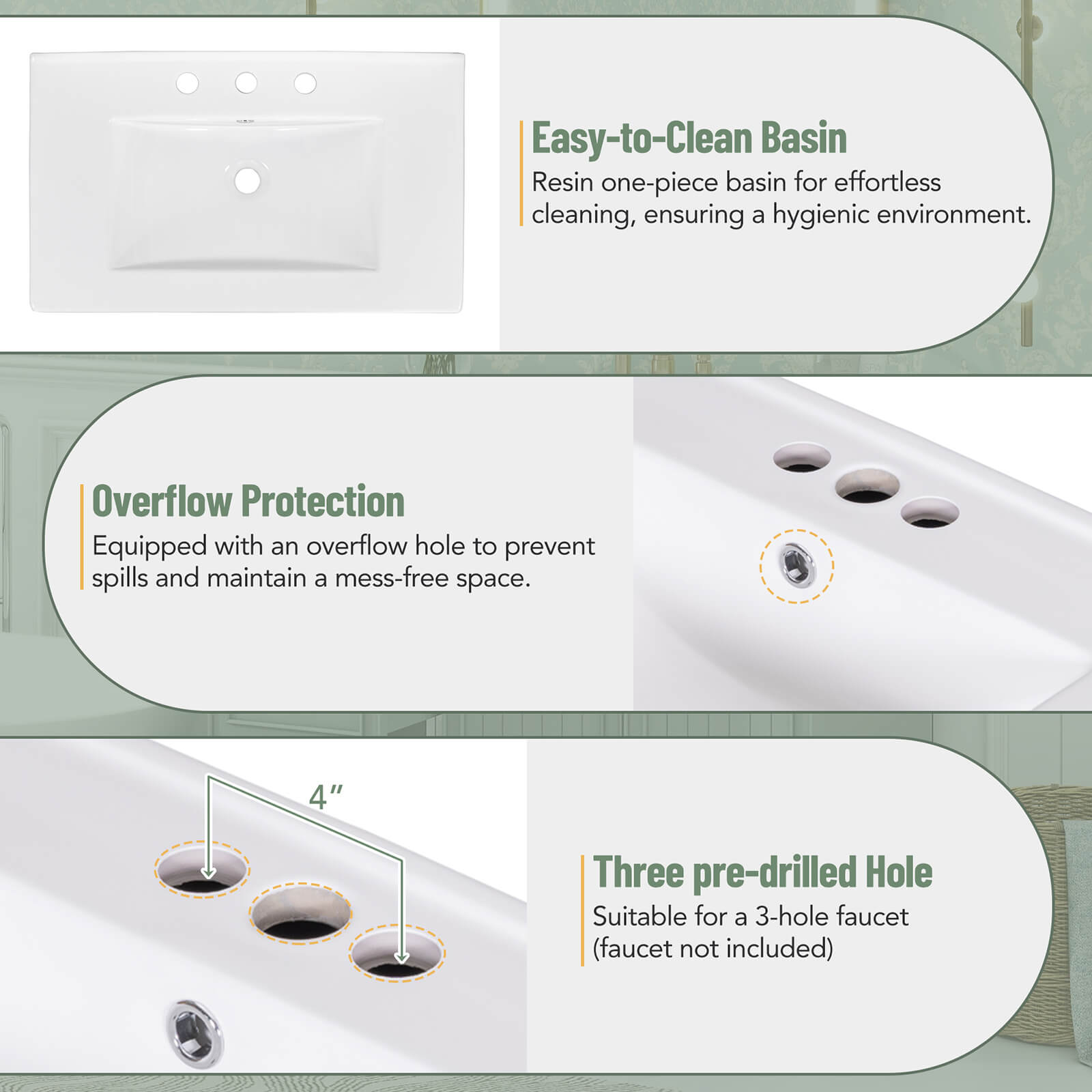 Easy-to-Clean Basin
Resin one-piece basin for effortless cleaning, ensuring a hygienic environment.

Overflow Protection
Equipped with an overflow hole to prevent spills and maintain a mess-free space.

4″

Three pre-drilled Hole
Suitable for a 3-hole faucet (faucet not included)