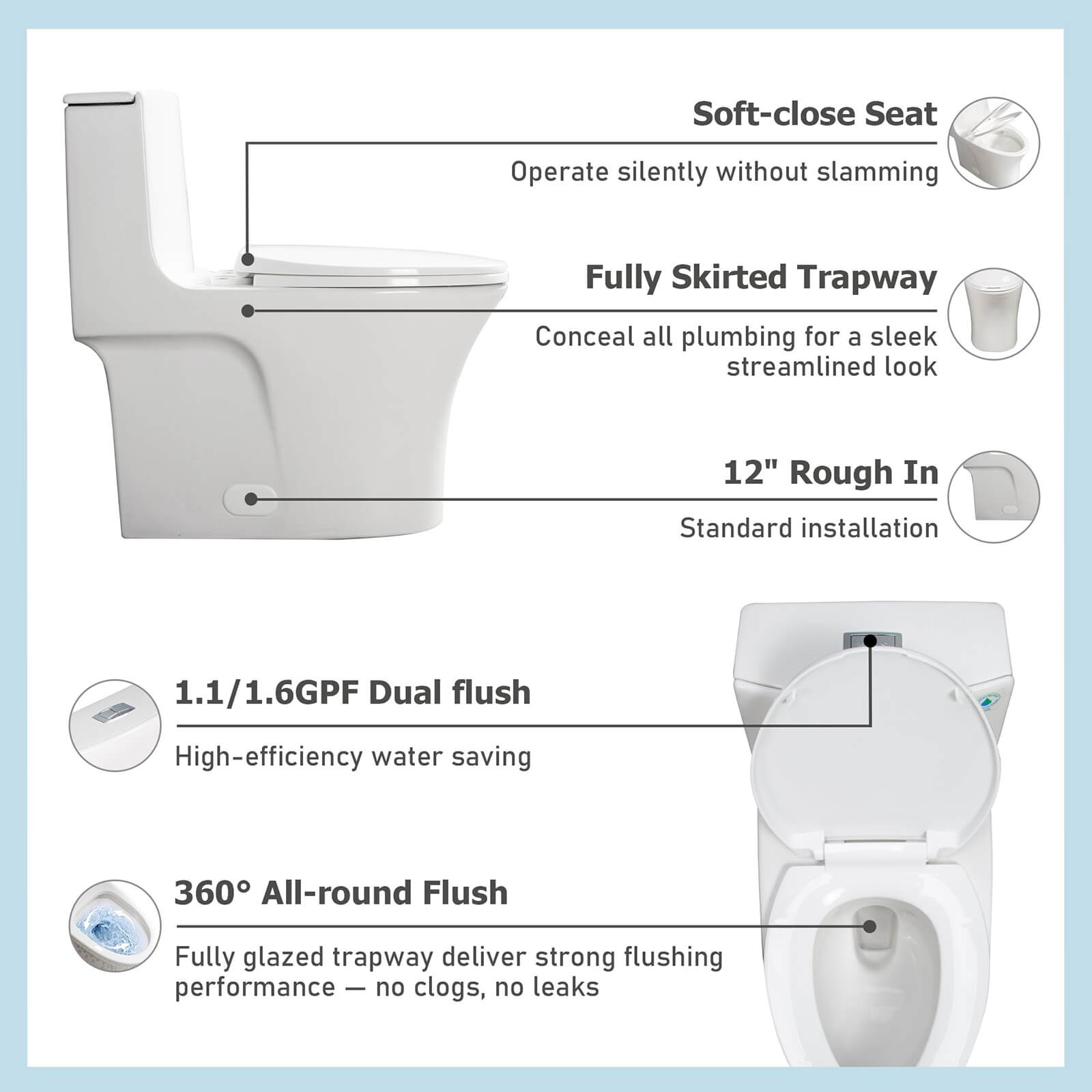 Soft-close Seat

Operate silently without slamming

Fully Skirted Trapway

Conceal all plumbing for a sleek streamlined look

12" Rough In

Standard installation

1.1/1.6GPF Dual flush

High-efficiency water saving

360° All-round Flush

Fully glazed trapway deliver strong flushing performance — no clogs, no leaks