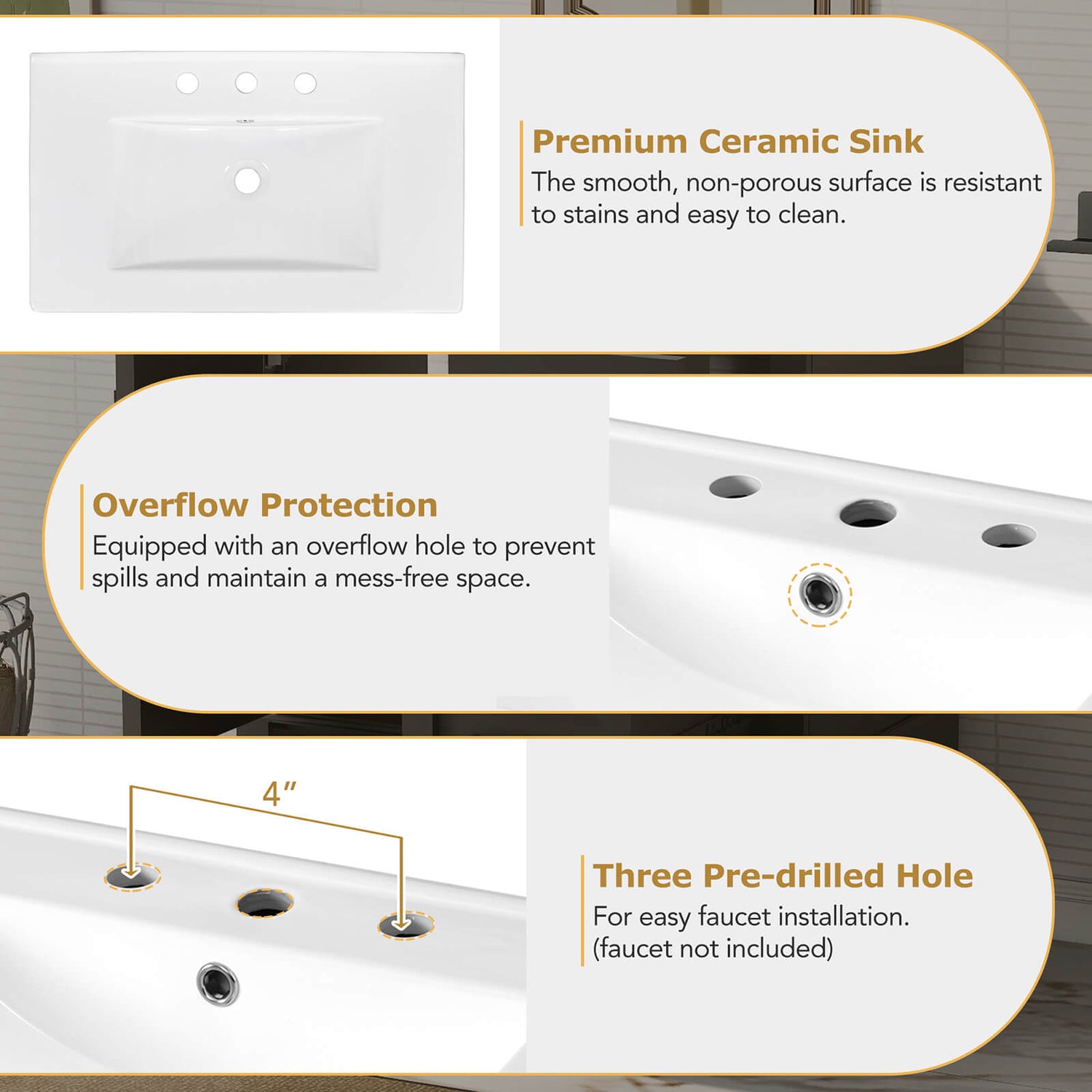 Premium Ceramic Sink
The smooth, non-porous surface is resistant to stains and easy to clean.

Overflow Protection
Equipped with an overflow hole to prevent spills and maintain a mess-free space.

4″

Three Pre-drilled Hole
For easy faucet installation.
(faucet not included)