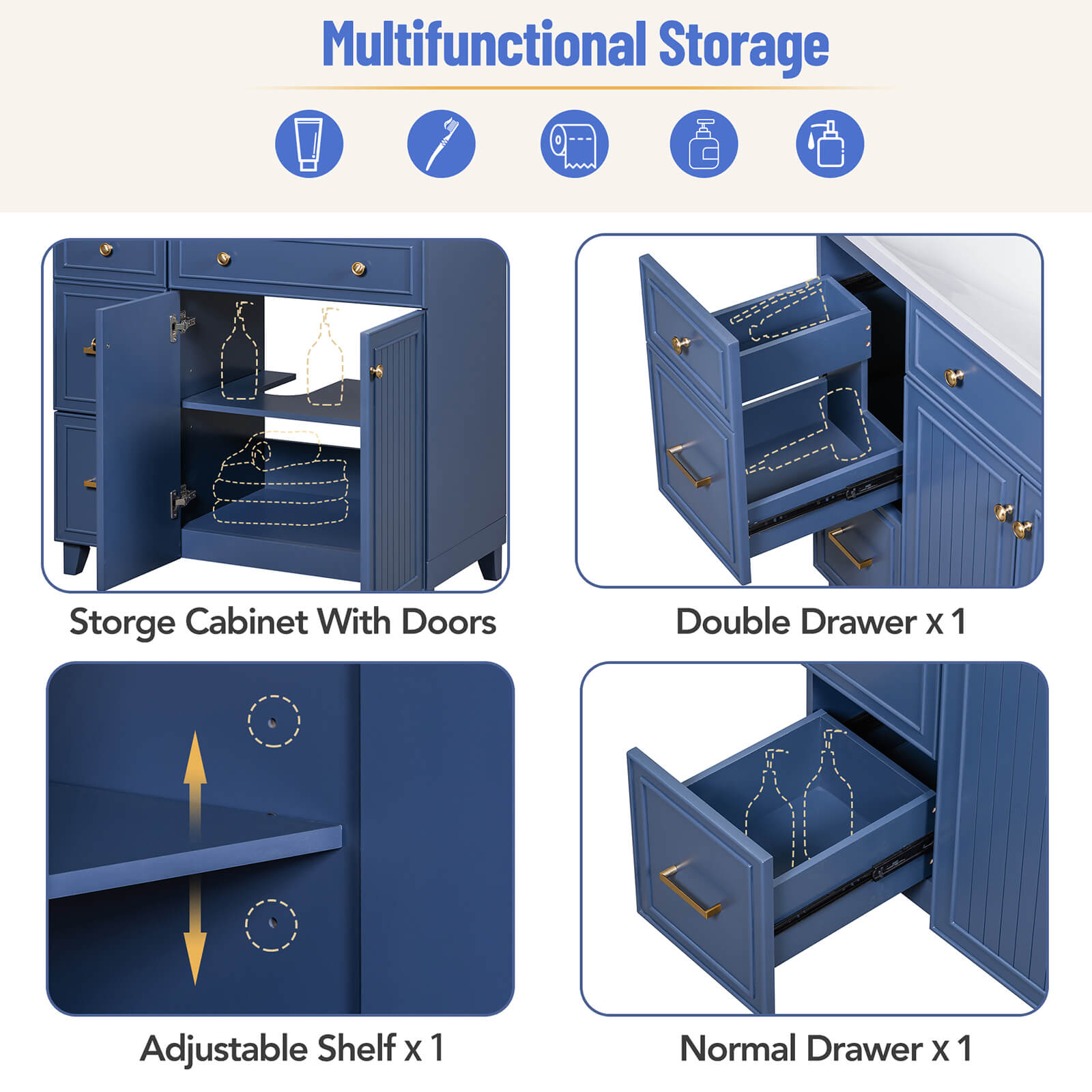 Multifunctional Storage

Storge Cabinet With Doors

Double Drawer x 1

Adjustable Shelf x 1

Normal Drawer x 1