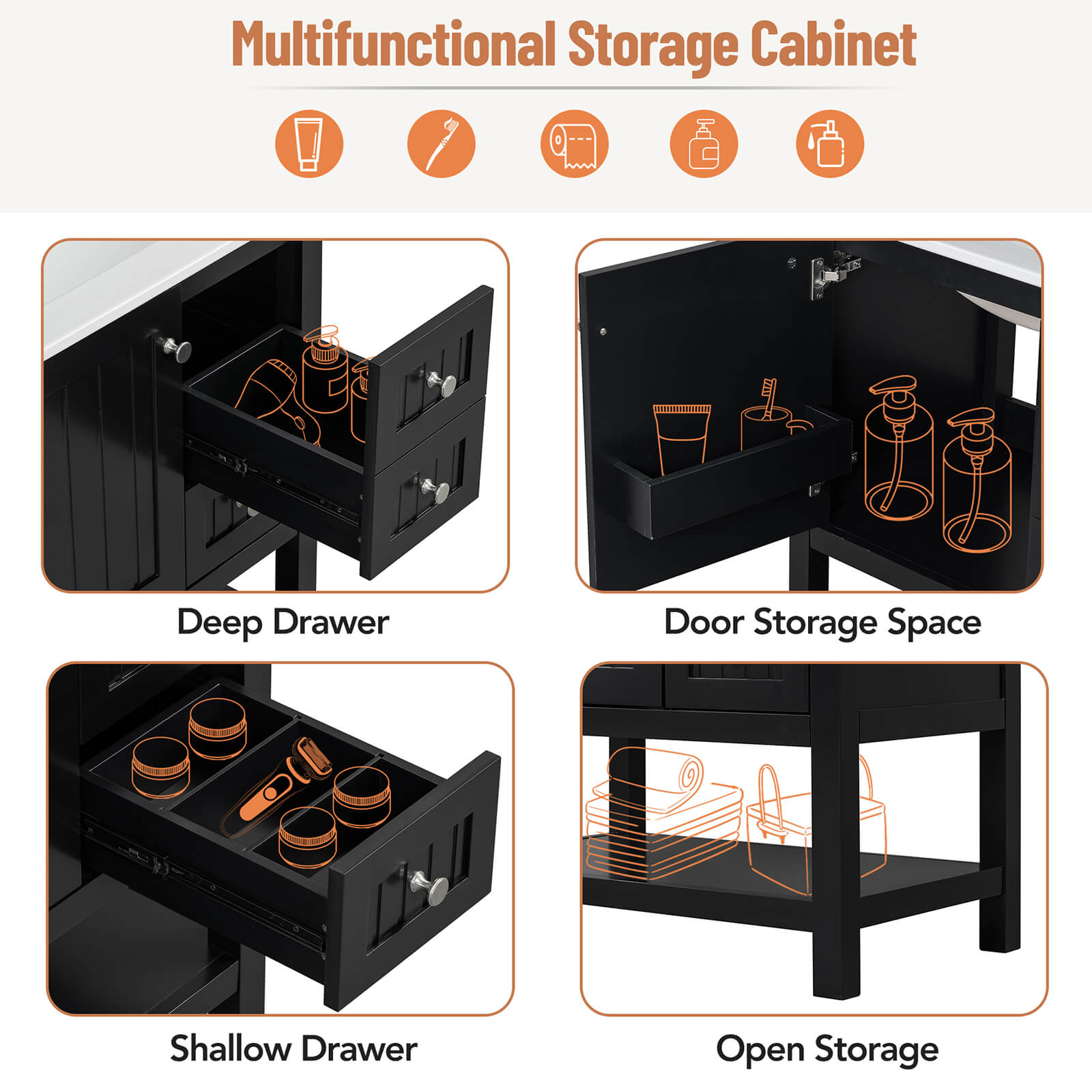 Multifunctional Storage Cabinet

Deep Drawer

Door Storage Space

Shallow Drawer

Open Storage