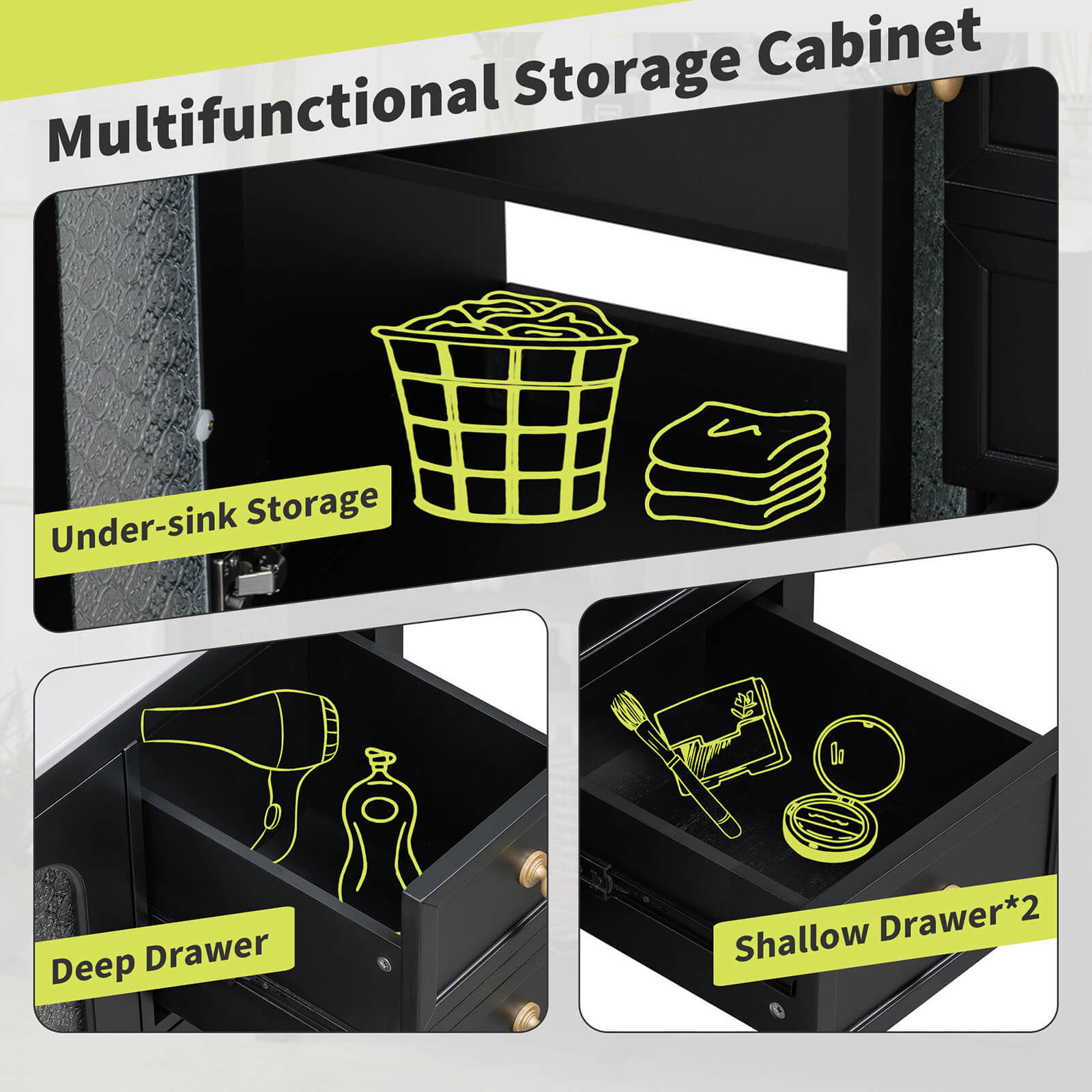 Multifunctional Storage Cabinet

Under-sink Storage

Deep Drawer

Shallow Drawer*2