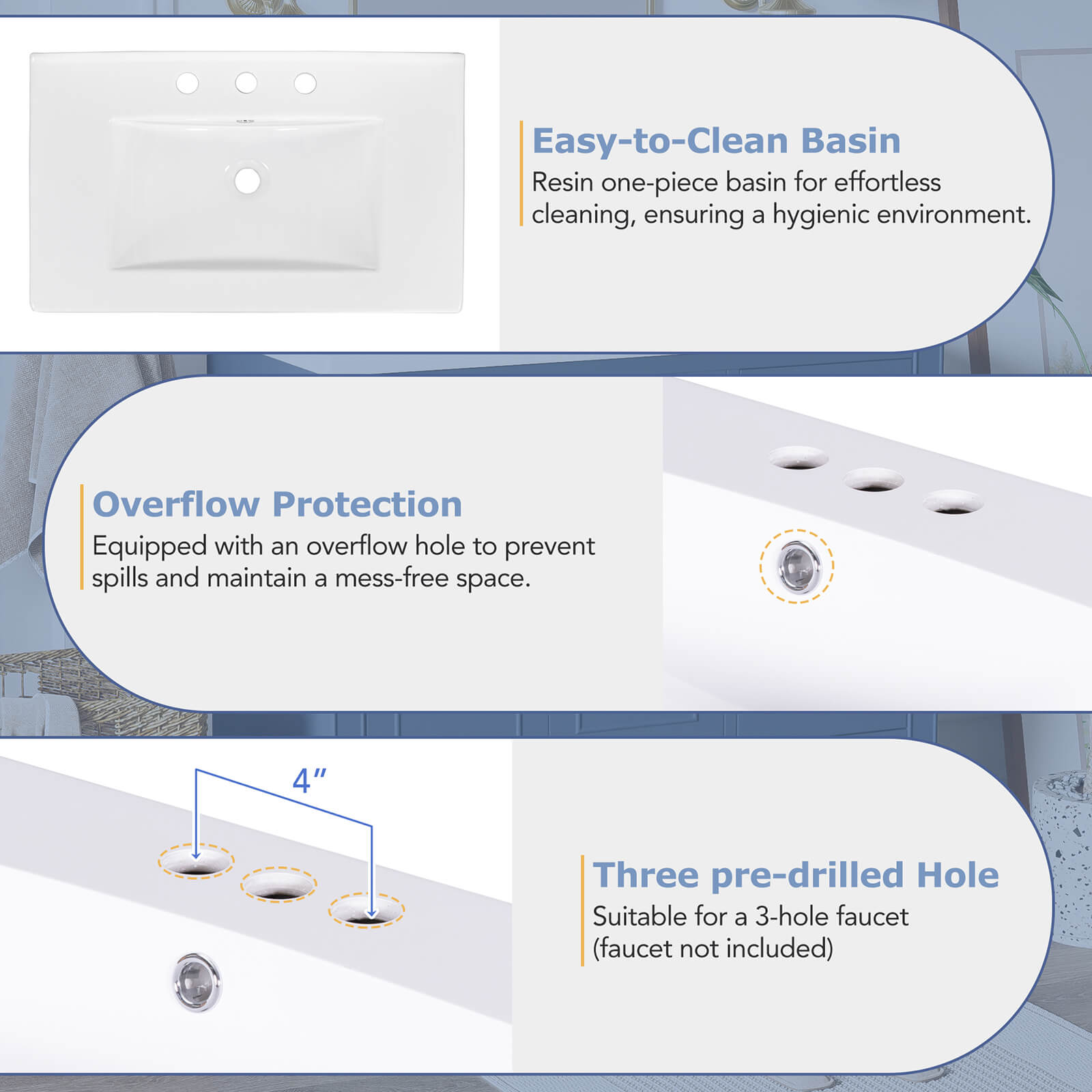 Easy-to-Clean Basin
Resin one-piece basin for effortless cleaning, ensuring a hygienic environment.

Overflow Protection
Equipped with an overflow hole to prevent spills and maintain a mess-free space.

4″

Three pre-drilled Hole
Suitable for a 3-hole faucet (faucet not included)