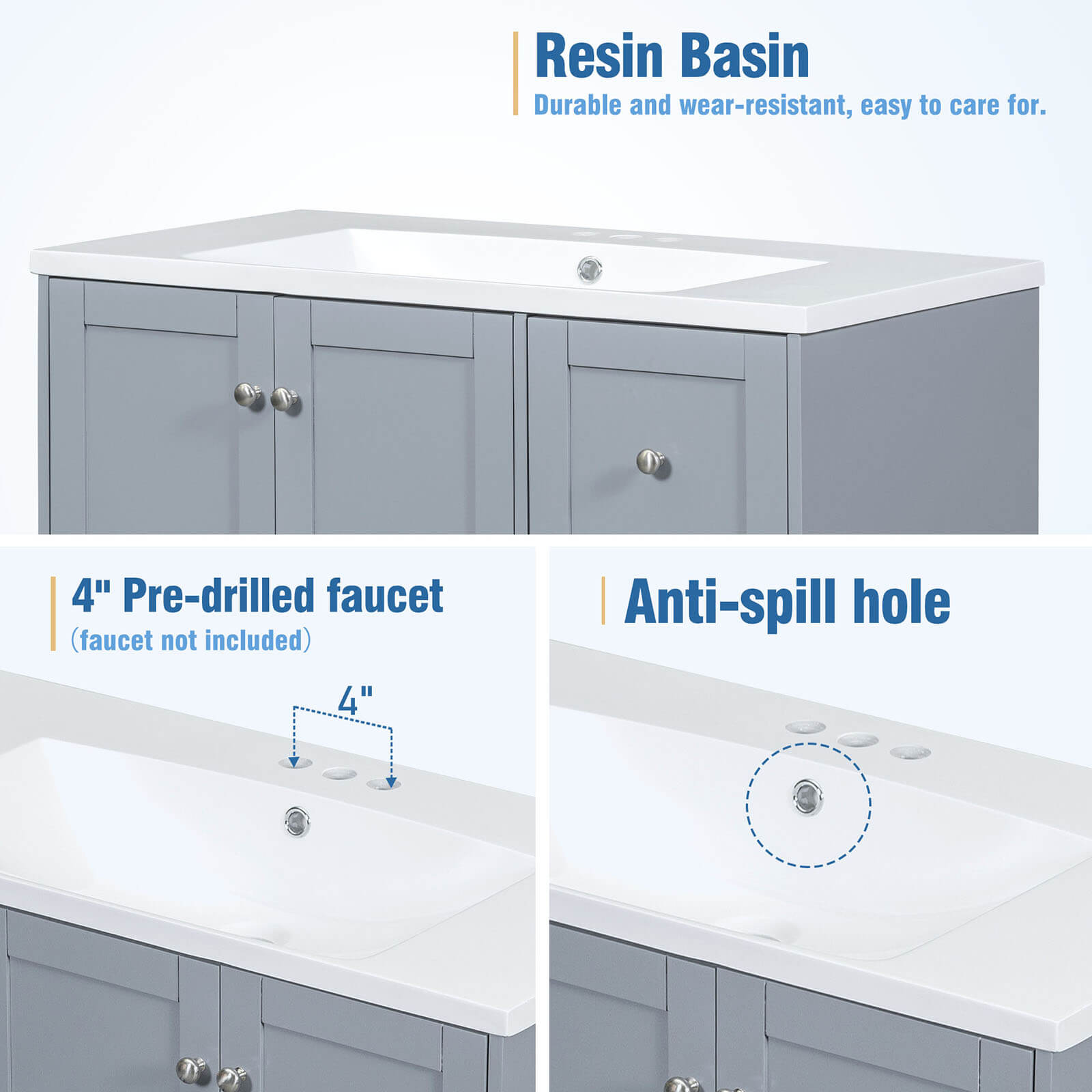 Resin Basin
Durable and wear-resistant, easy to care for.

4" Pre-drilled faucet
(faucet not included)

4"

Anti-spill hole