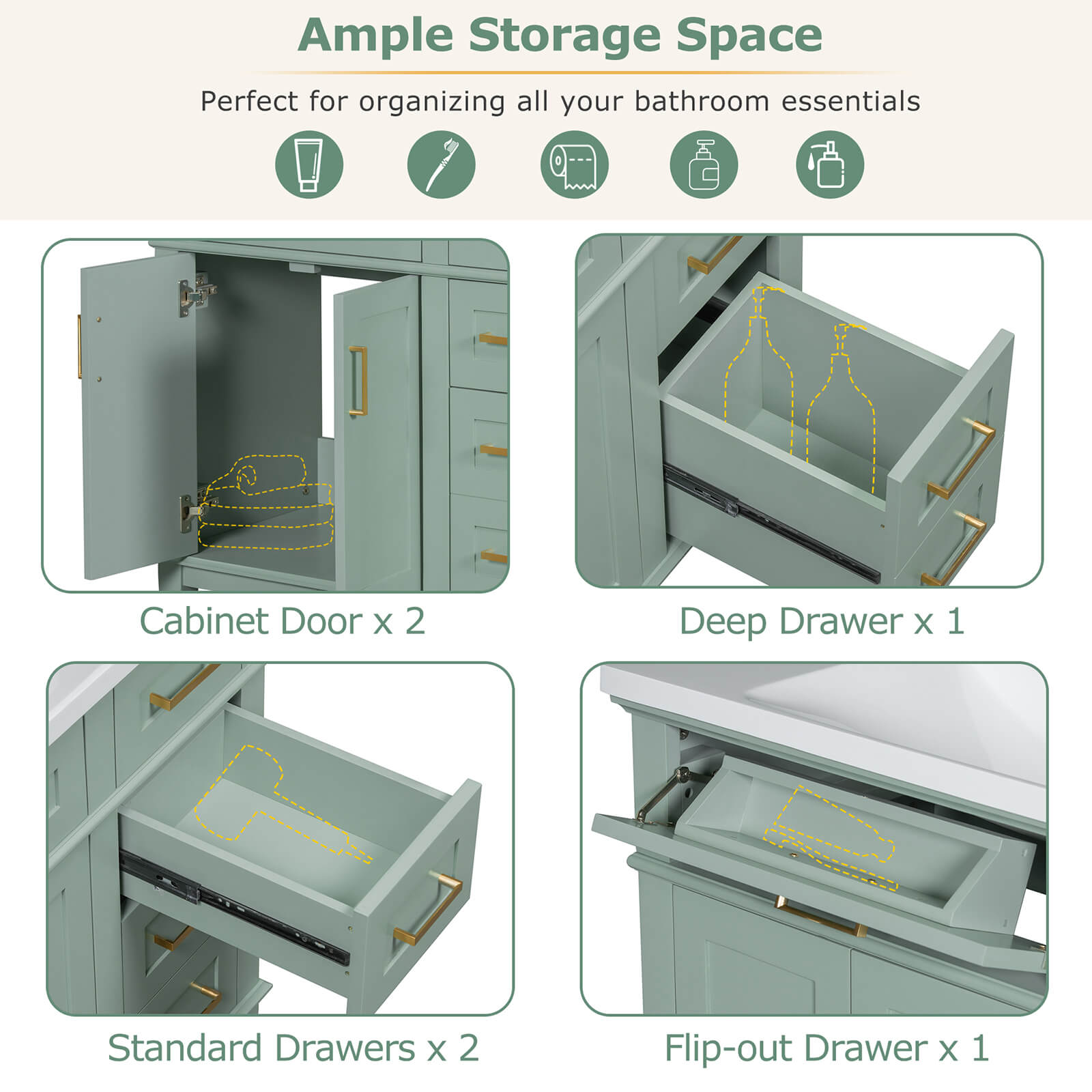 Ample Storage Space

Perfect for organizing all your bathroom essentials

Cabinet Door x 2

Deep Drawer x 1

Standard Drawers x 2

Flip-out Drawer x 1