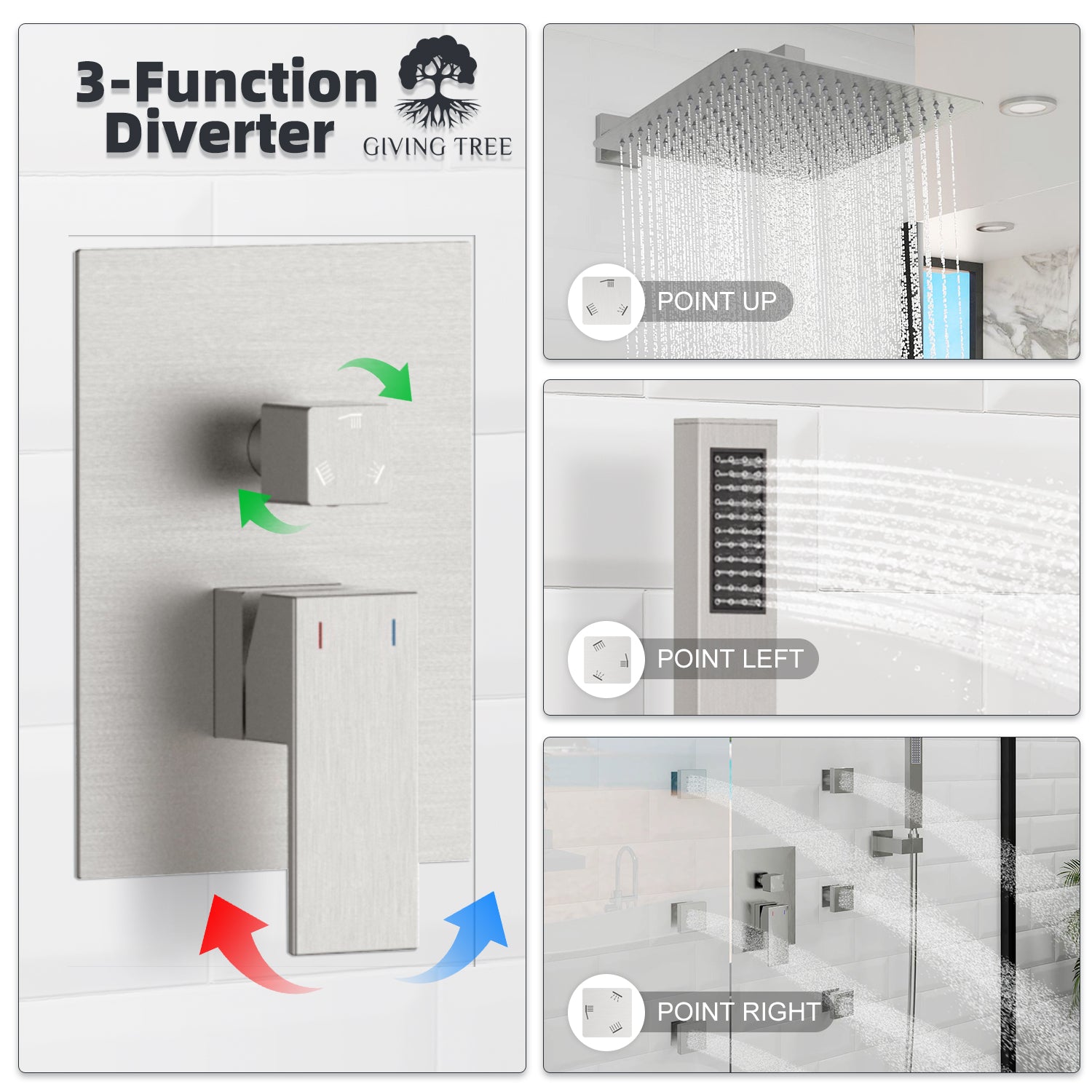 3-Function Diverter

GIVING TREE

POINT UP

POINT LEFT

POINT RIGHT