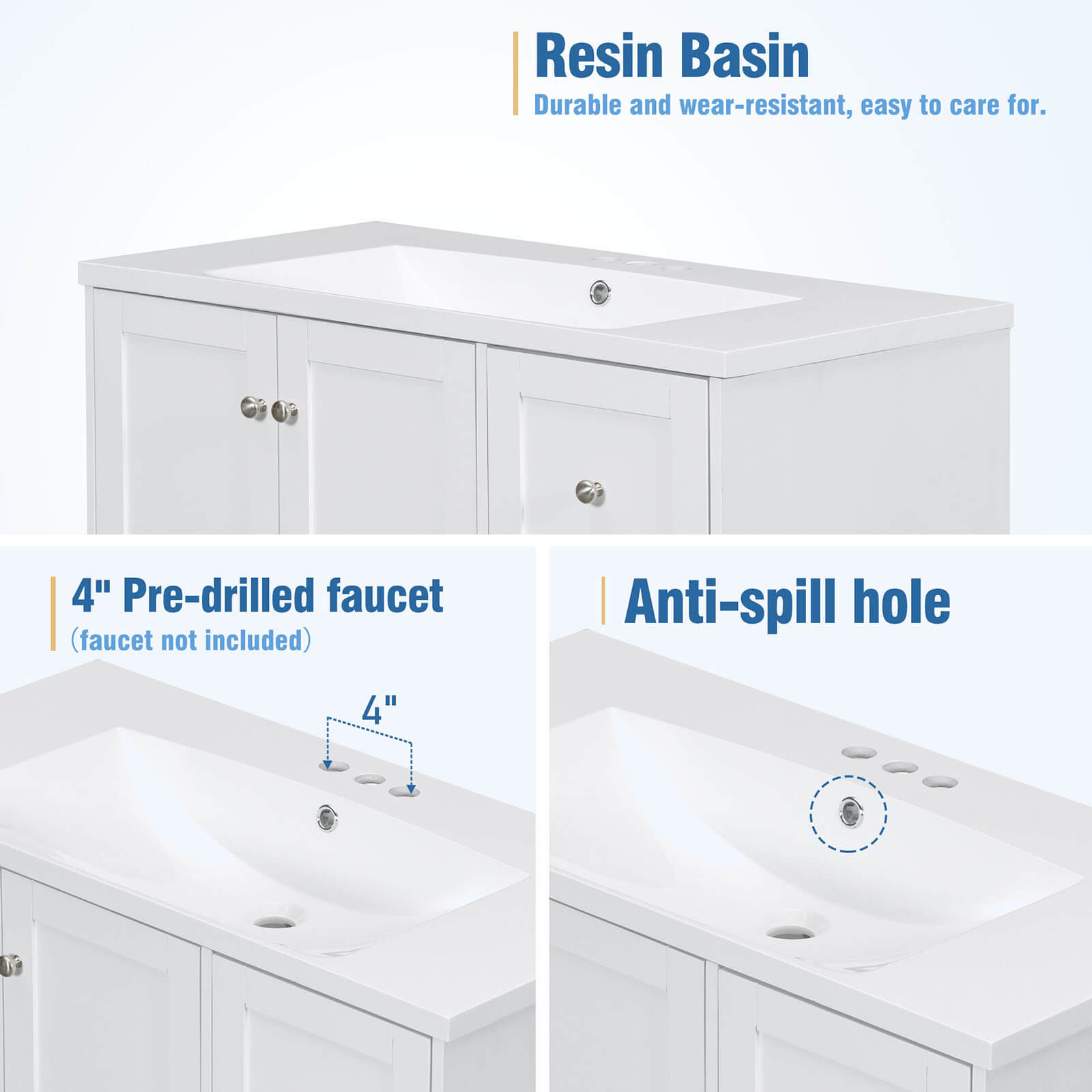 Resin Basin
Durable and wear-resistant, easy to care for.

4" Pre-drilled faucet
(faucet not included)

4"

Anti-spill hole