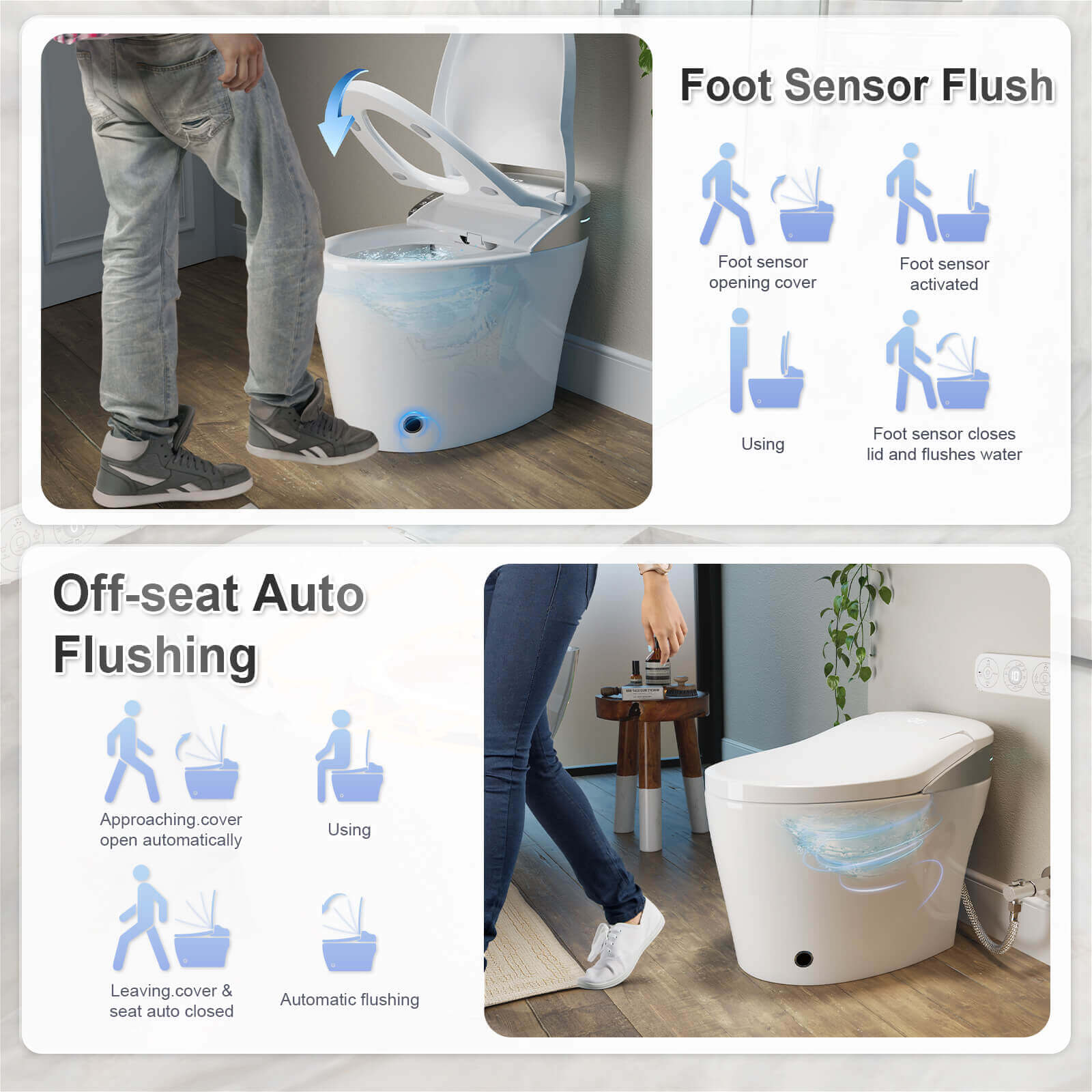 Foot Sensor Flush

Foot sensor opening cover

Foot sensor activated

Using

Foot sensor closes lid and flushes water

Off-seat Auto Flushing

Approaching.cover open automatically

Using

Leaving.cover & seat auto closed

Automatic flushing