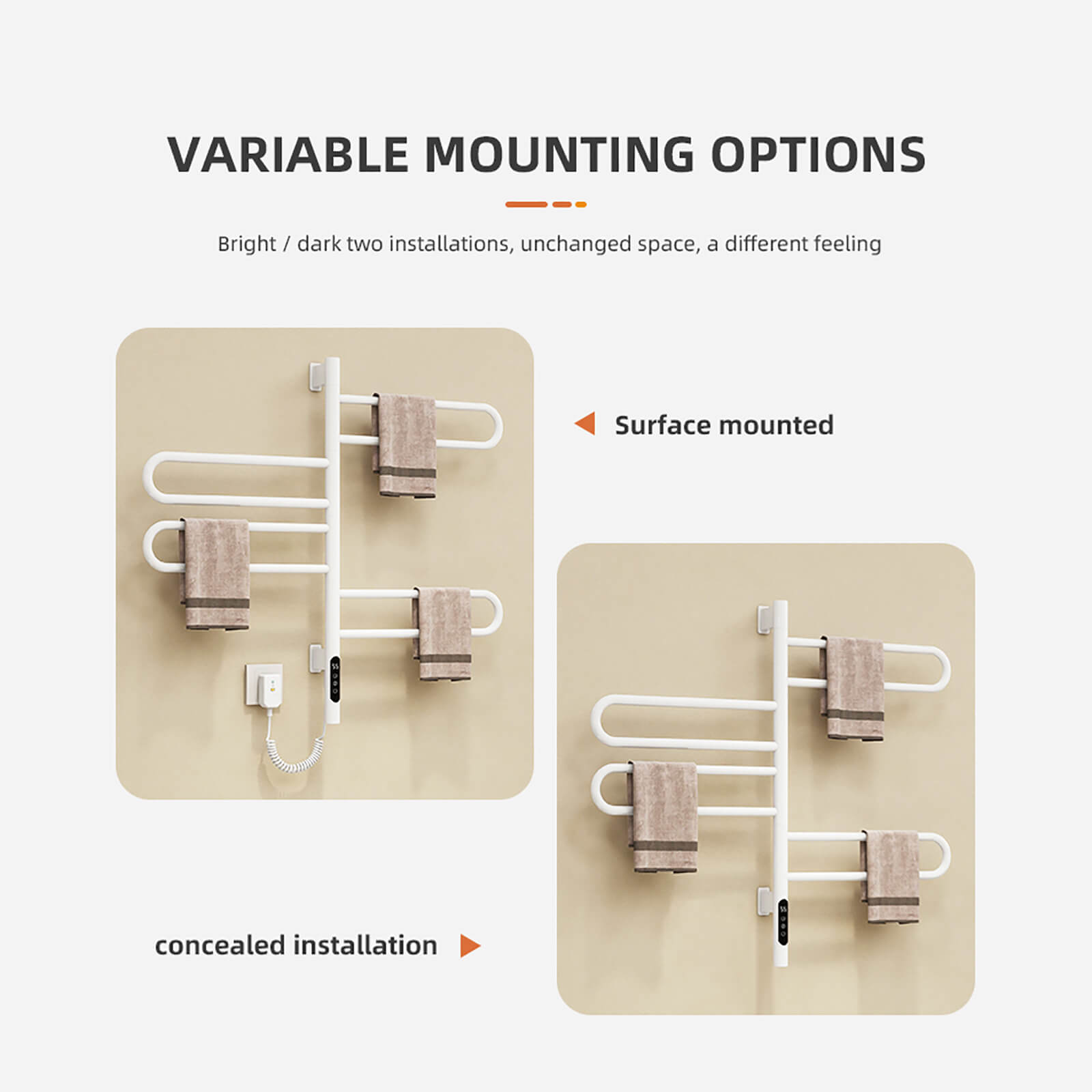 VARIABLE MOUNTING OPTIONS

Bright / dark two installations, unchanged space, a different feeling

Surface mounted

55

concealed installation

55