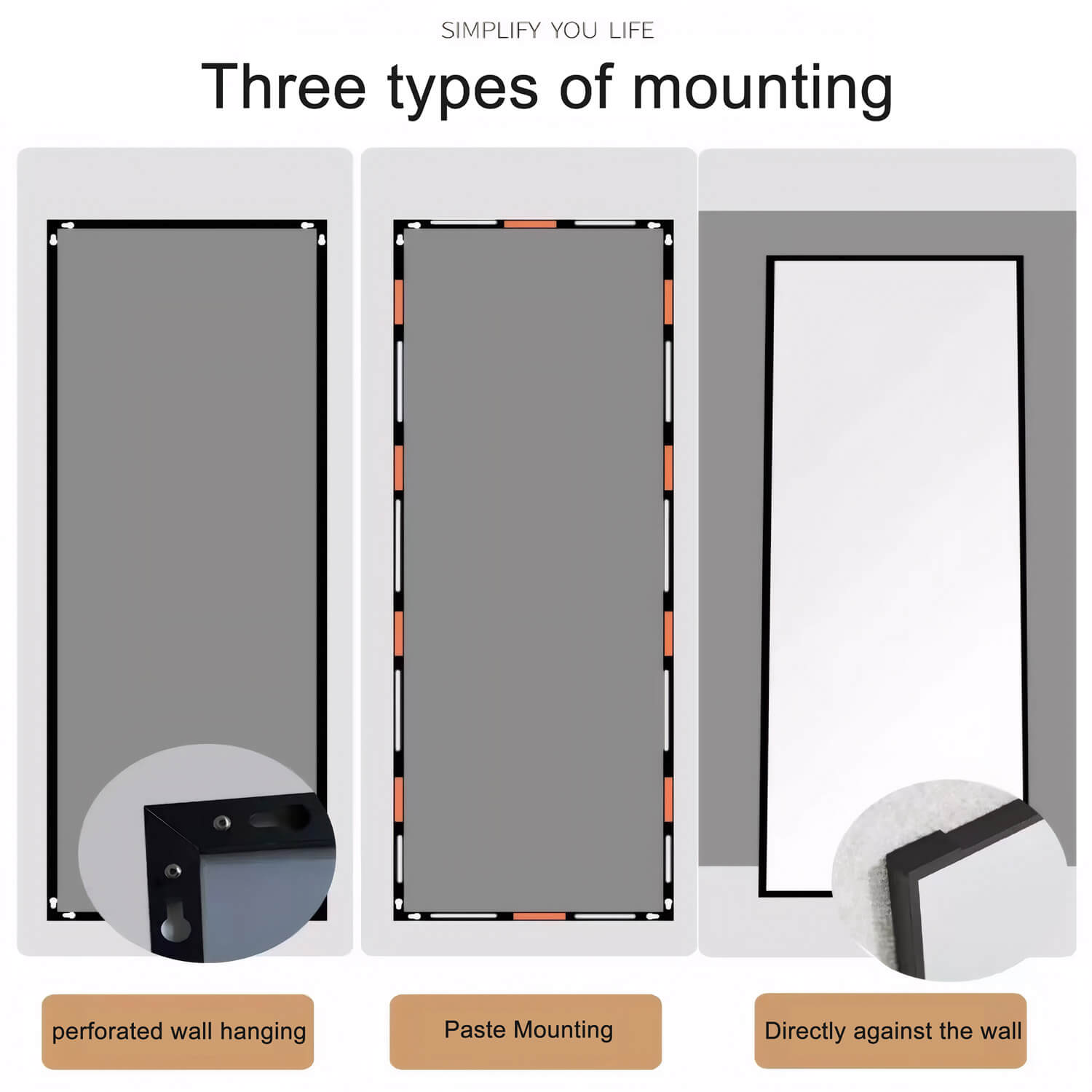 SIMPLIFY YOU LIFE

Three types of mounting

perforated wall hanging

Paste Mounting

Directly against the wall