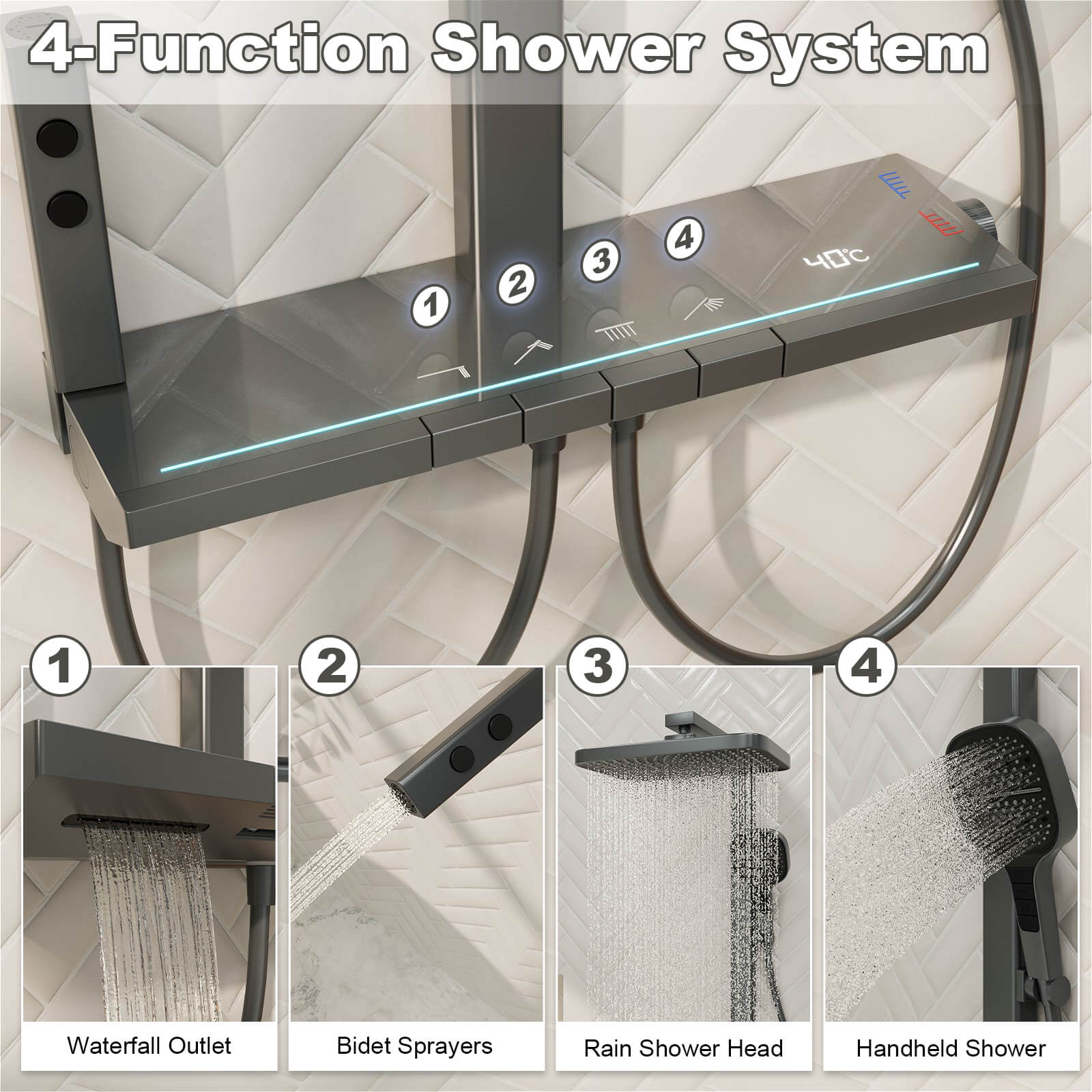 4-Function Shower System

1
2
3
4

40°C

1
Waterfall Outlet

2
Bidet Sprayers

3
Rain Shower Head

4
Handheld Shower