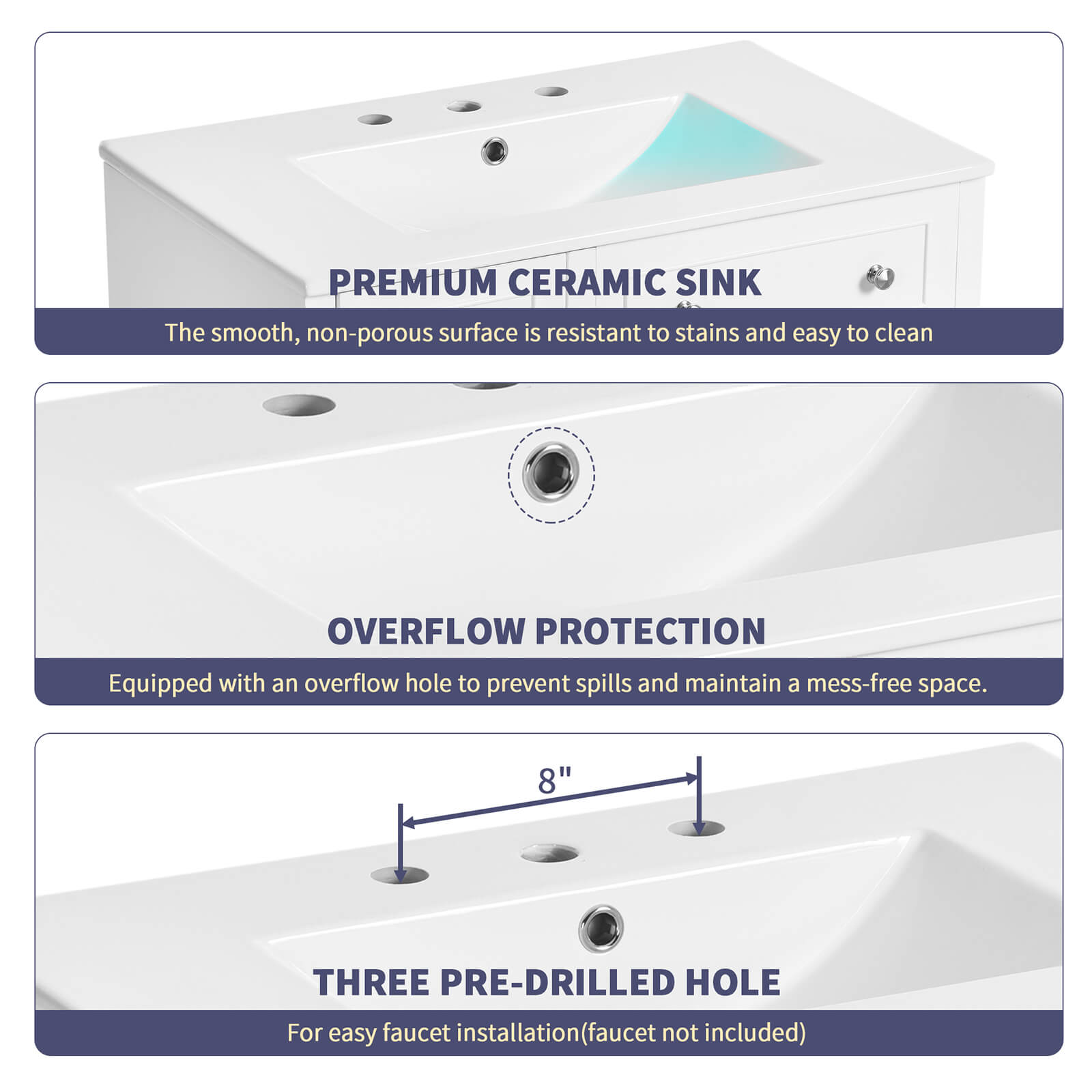 PREMIUM CERAMIC SINK

The smooth, non-porous surface is resistant to stains and easy to clean

OVERFLOW PROTECTION

Equipped with an overflow hole to prevent spills and maintain a mess-free space.

8"

THREE PRE-DRILLED HOLE

For easy faucet installation(faucet not included)