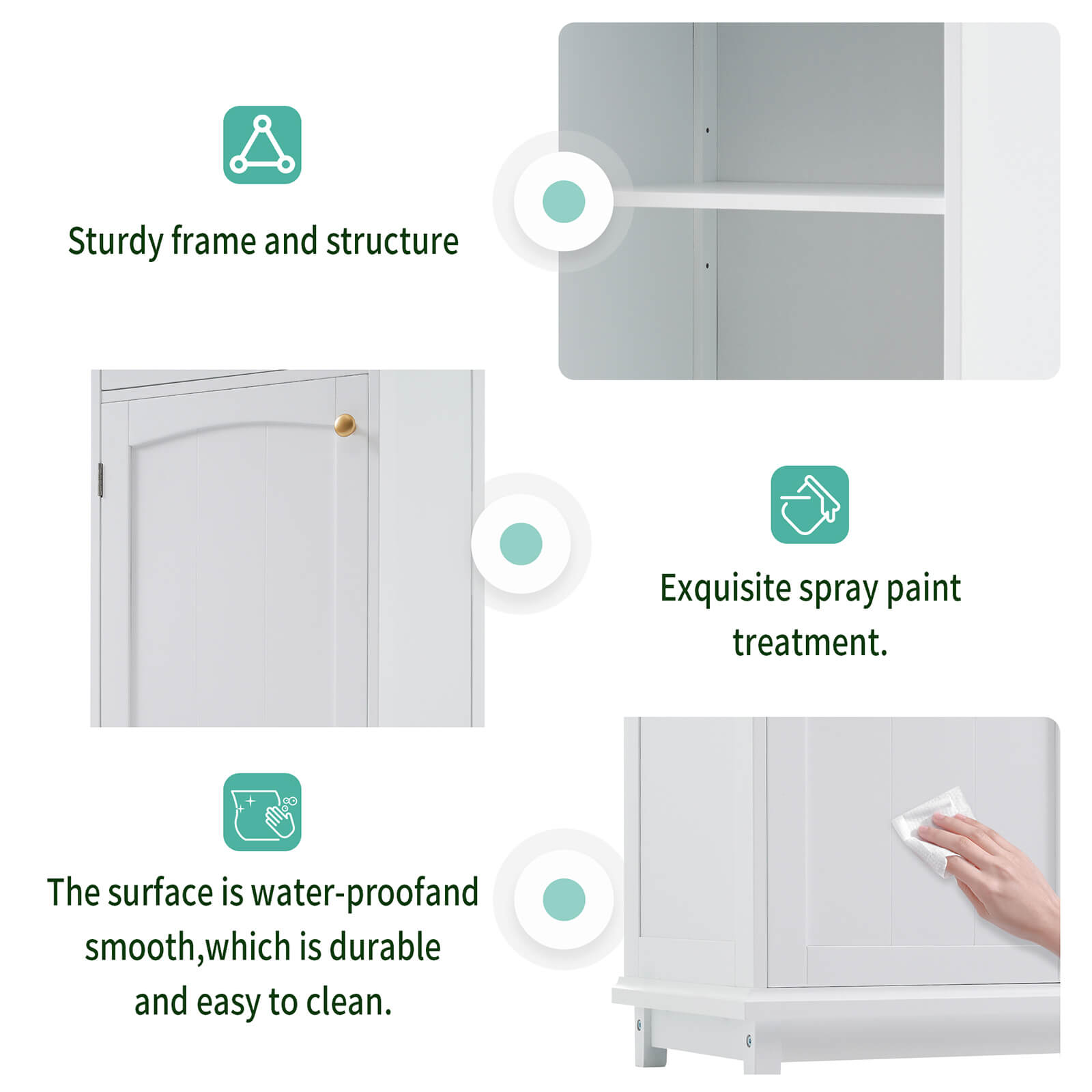 Sturdy frame and structure

Exquisite spray paint treatment.

The surface is water-proofand smooth,which is durable and easy to clean.