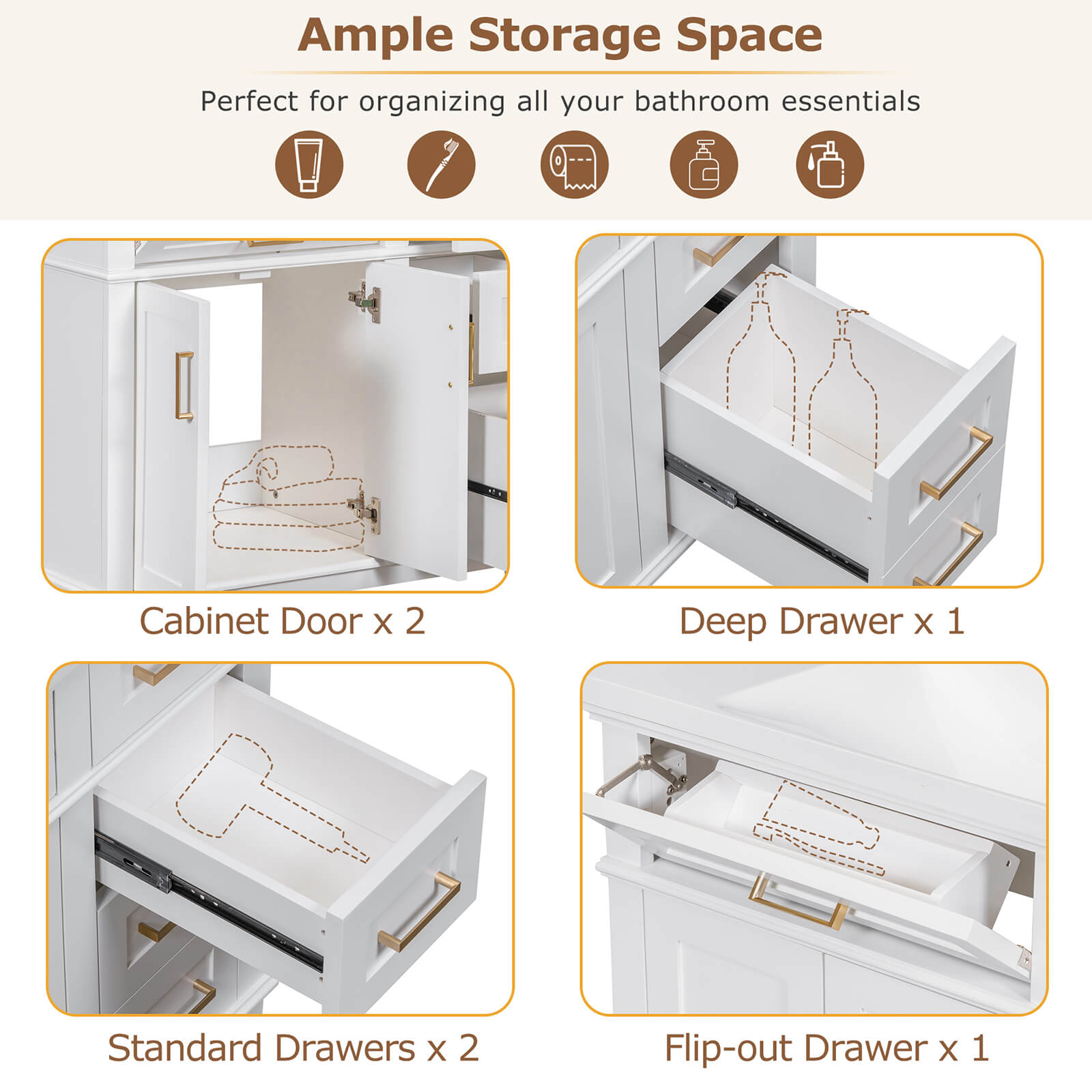 Ample Storage Space

Perfect for organizing all your bathroom essentials

Cabinet Door x 2

Deep Drawer x 1

Standard Drawers x 2

Flip-out Drawer x 1